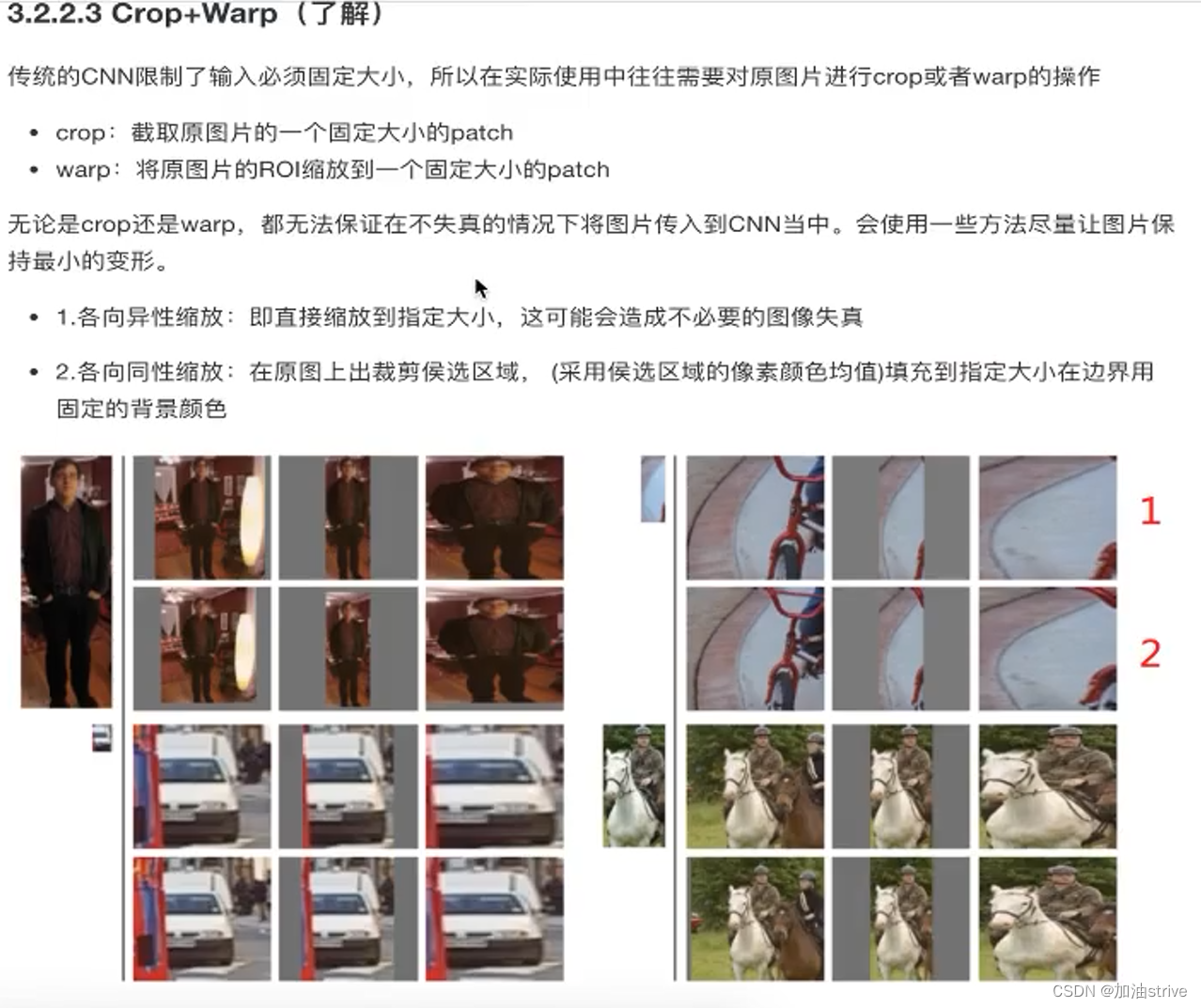 3.2.2.3 Crop+Warp（了解）

传统的CNN限制了输入必须固定大小，所以在实际使用中往往需要对原图片进行crop或者warp的操作

- crop：截取原图片的一个固定大小的patch
- warp：将原图片的ROI缩放到一个固定大小的patch

无论是crop还是warp，都无法保证在不失真的情况下将图片传入到CNN当中。会使用一些方法尽量让图片保持最小的变形。

- 1.各向异性缩放：即直接缩放到指定大小，这可能会造成不必要的图像失真
- 2.各向同性缩放：在原图上出裁剪侯选区域，(采用侯选区域的像素颜色均值)填充到指定大小在边界用固定的背景颜色

1

2

CSDN @加油strive