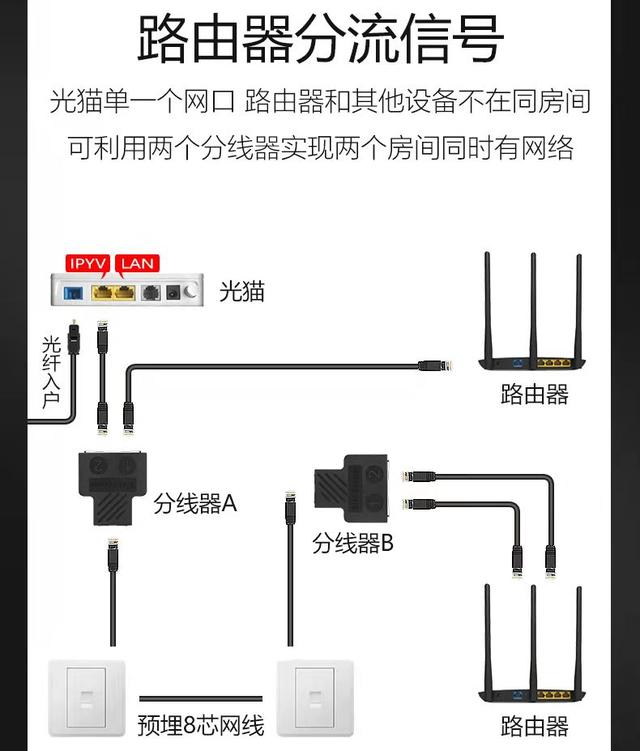 路由器分流信号

光猫单一个网口 路由器和其他设备不在同房间
可利用两个分线器实现两个房间同时有网络

IPYV LAN

光猫

光纤入户

路由器

分线器A

分线器B

预埋8芯网线

路由器