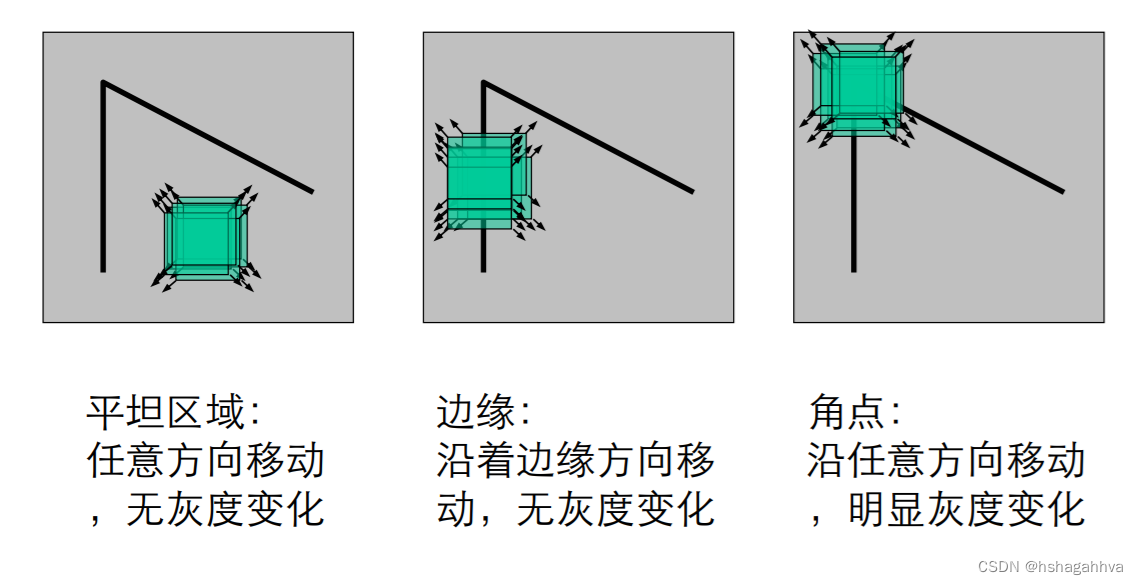 平坦区域:
任意方向移动，无灰度变化

边缘:
沿着边缘方向移动，无灰度变化

角点:
沿任意方向移动，明显灰度变化

CSDN @hshagahhva