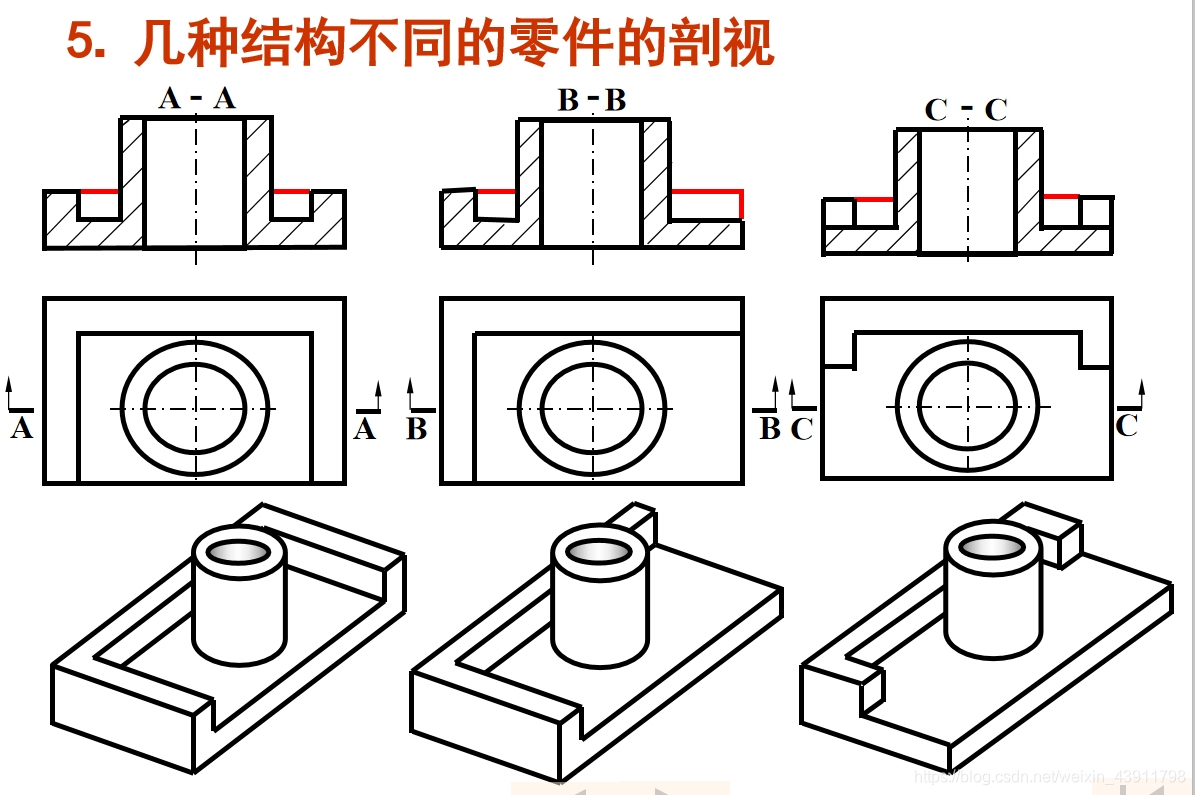 5. 几种结构不同的零件的剖视

A - A

B - B

C - C

A

A

B

B

C

C

https://blog.csdn.net/weixin_43911798