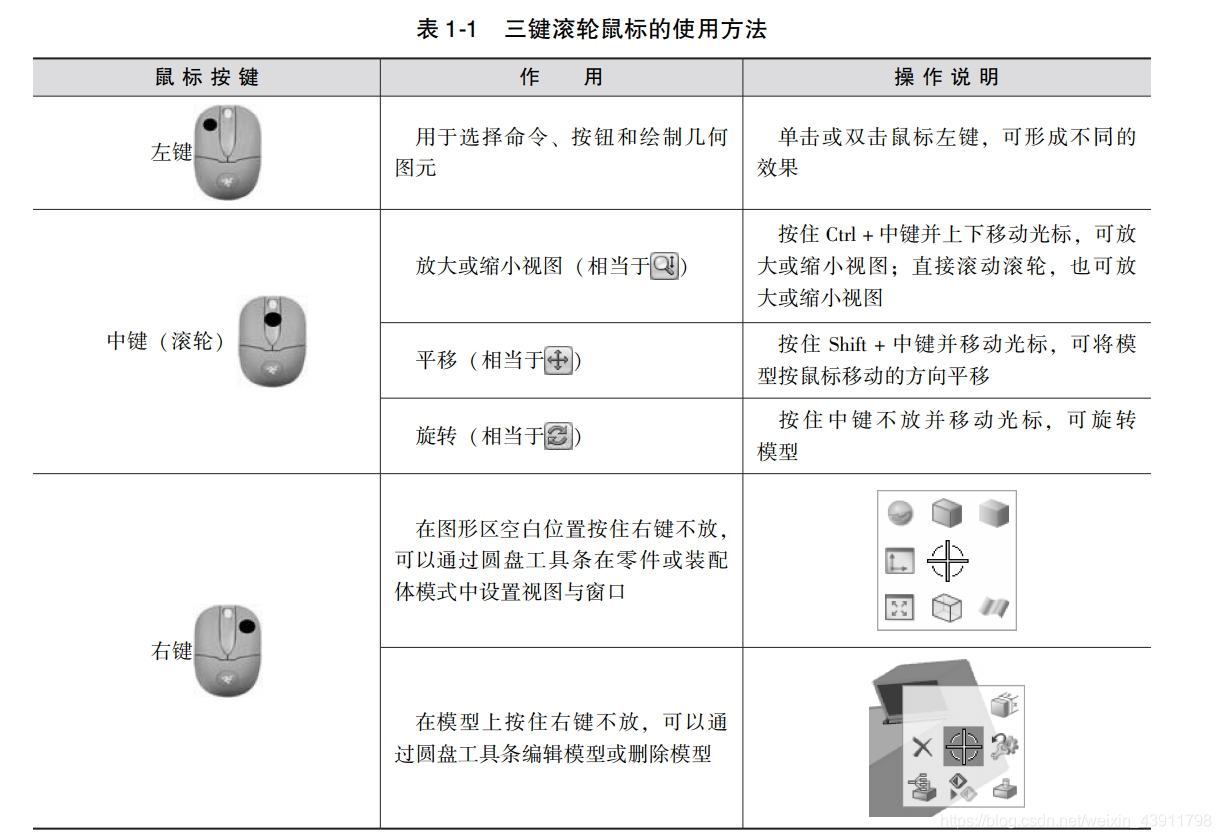 表 1-1　三键滚轮鼠标的使用方法

| 鼠标按键 | 作　用 | 操作说明 |
|---|---|---|
| 左键 | 用于选择命令、按钮和绘制几何图元 | 单击或双击鼠标左键，可形成不同的效果 |
| 中键（滚轮） | 放大或缩小视图（相当于） | 按住 Ctrl + 中键并上下移动光标，可放大或缩小视图；直接滚动滚轮，也可放大或缩小视图 |
| | 平移（相当于） | 按住 Shift + 中键并移动光标，可将模型按鼠标移动的方向平移 |
| | 旋转（相当于） | 按住中键不放并移动光标，可旋转模型 |
| 右键 | 在图形区空白位置按住右键不放，可以通过圆盘工具条在零件或装配体模式中设置视图与窗口 | |
| | 在模型上按住右键不放，可以通过圆盘工具条编辑模型或删除模型 | |

https://blog.csdn.net/weixin_43911798