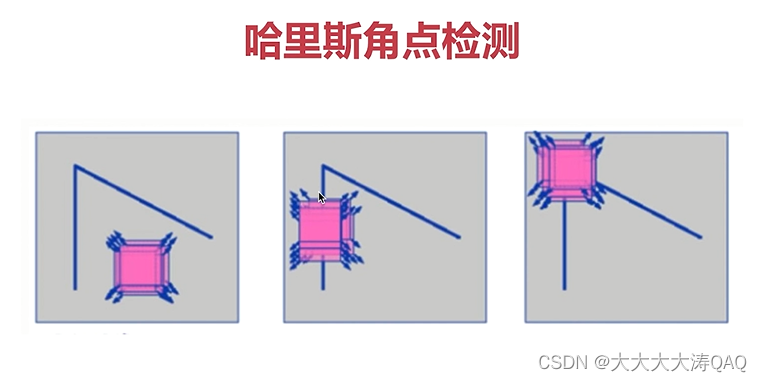 哈里斯角点检测

CSDN @大大大大涛QAQ