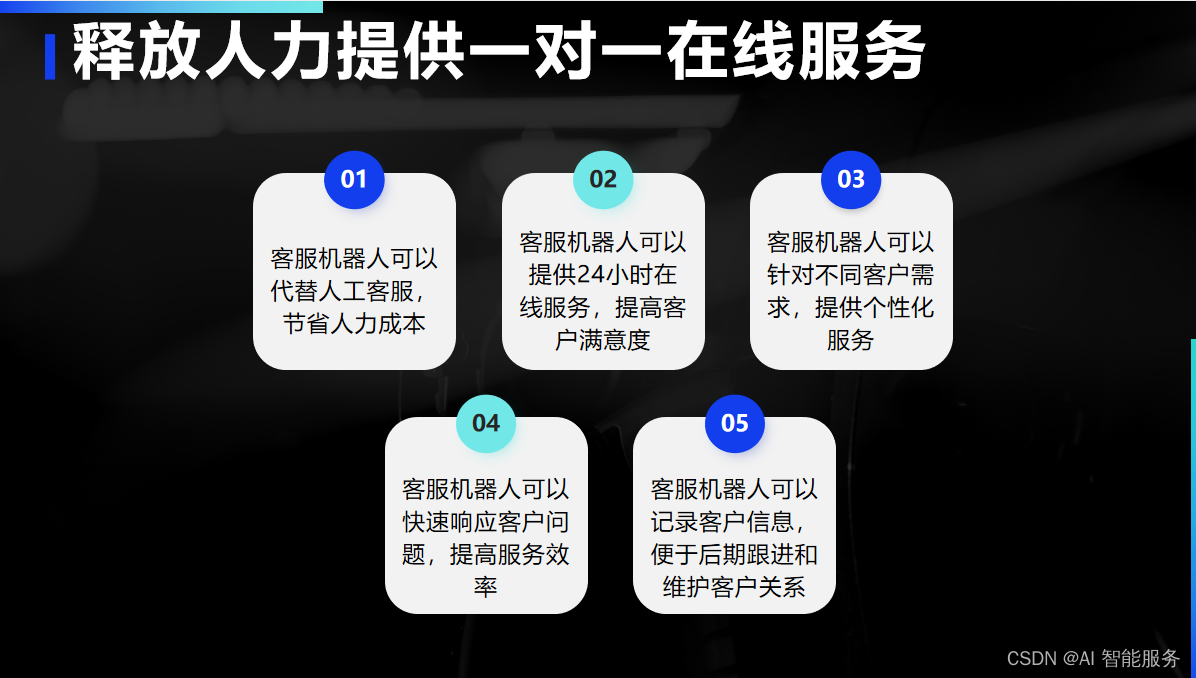 释放人力提供一对一在线服务

01

客服机器人可以代替人工客服，节省人力成本

02

客服机器人可以提供24小时在线服务，提高客户满意度

03

客服机器人可以针对不同客户需求，提供个性化服务

04

客服机器人可以快速响应客户问题，提高服务效率

05

客服机器人可以记录客户信息，便于后期跟进和维护客户关系

CSDN @AI 智能服务