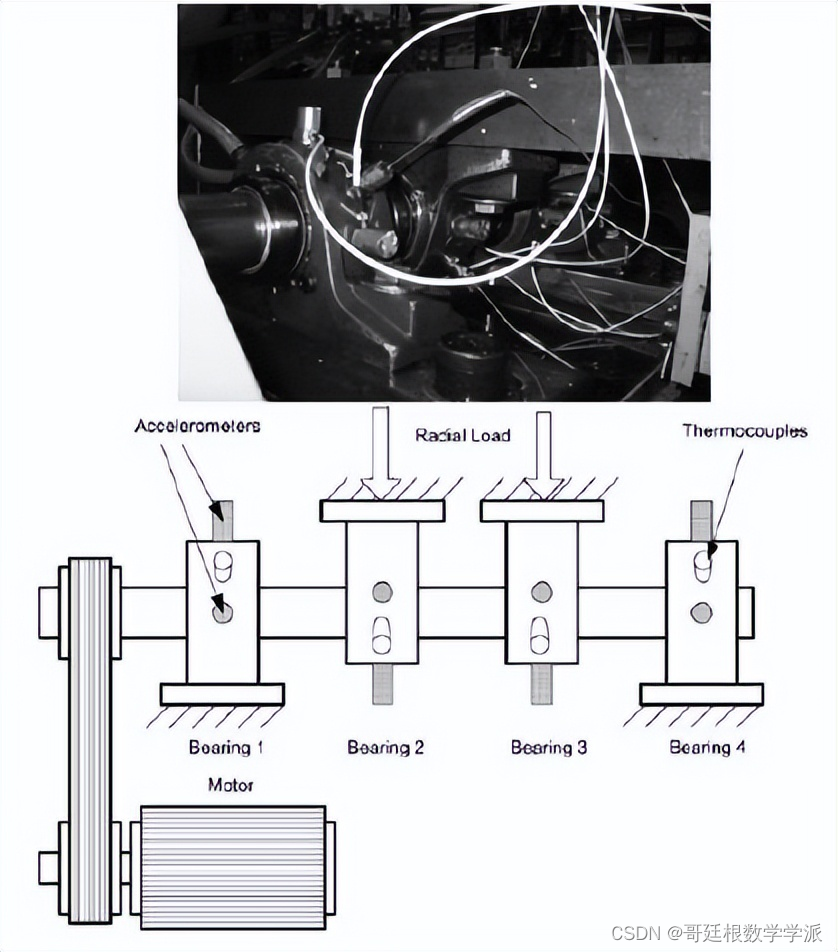 Accelerometers
Radial Load
Thermocouples
Bearing 1
Bearing 2
Bearing 3
Bearing 4
Motor
CSDN @哥廷根数学学派