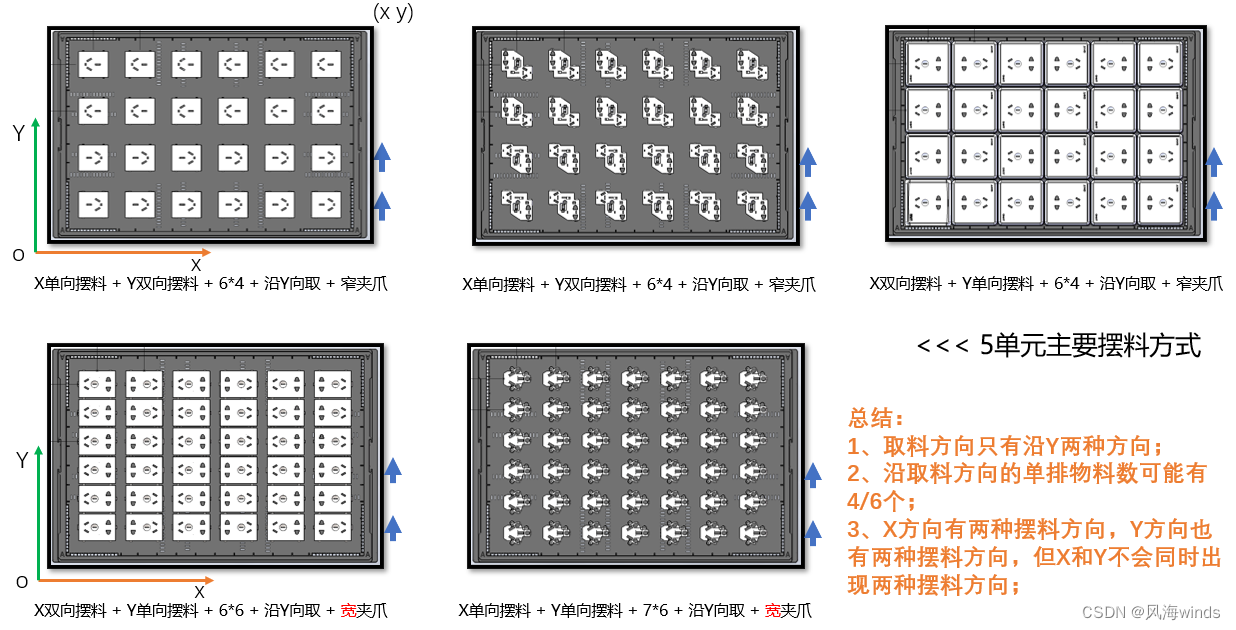 (x y)

Y

O

X

X单向摆料 + Y双向摆料 + 6*4 + 沿Y向取 + 窄夹爪

X单向摆料 + Y双向摆料 + 6*4 + 沿Y向取 + 窄夹爪

X双向摆料 + Y单向摆料 + 6*4 + 沿Y向取 + 窄夹爪

<<< 5单元主要摆料方式

Y

O

X

X双向摆料 + Y单向摆料 + 6*6 + 沿Y向取 + 宽夹爪

X单向摆料 + Y单向摆料 + 7*6 + 沿Y向取 + 宽夹爪

总结：
1、取料方向只有沿Y两种方向；
2、沿取料方向的单排物料数可能有4/6个；
3、X方向有两种摆料方向，Y方向也有两种摆料方向，但X和Y不会同时出现两种摆料方向；

CSDN @风海winds