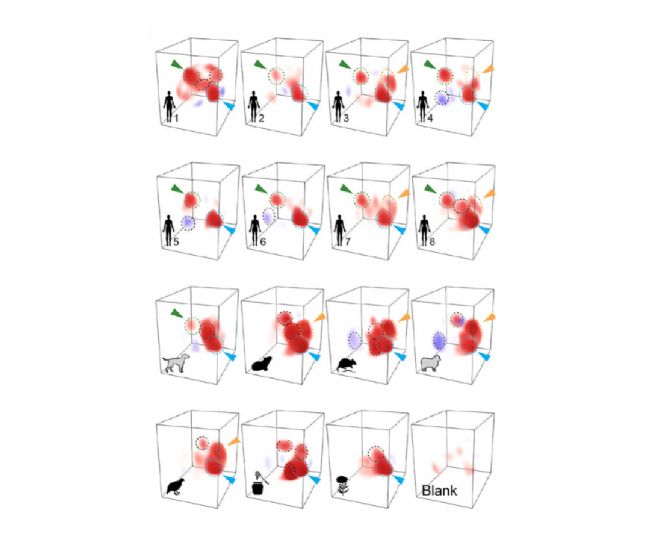 1
2
3
4
5
6
7
8
Blank