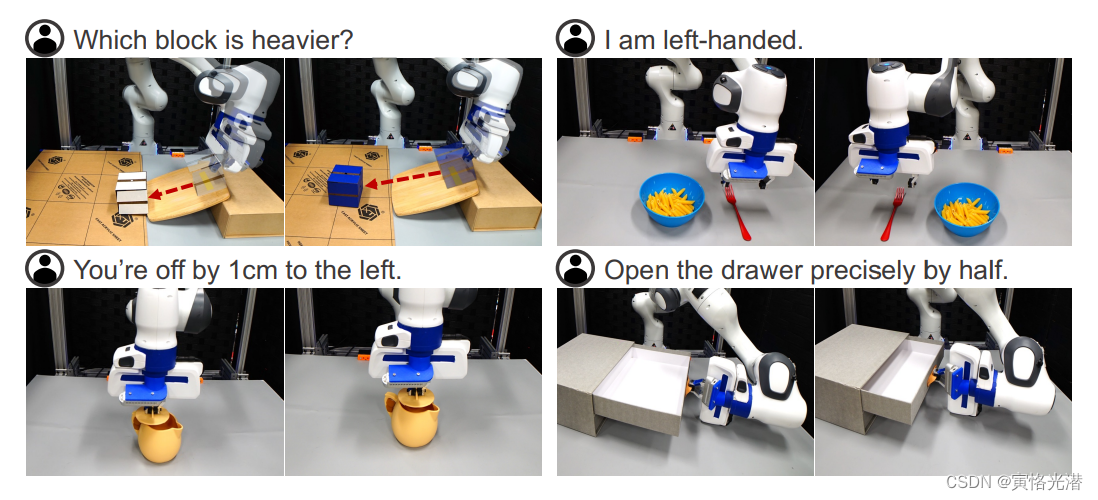 Which block is heavier?

I am left-handed.

You're off by 1cm to the left.

Open the drawer precisely by half.

CSDN @寅恪光潜