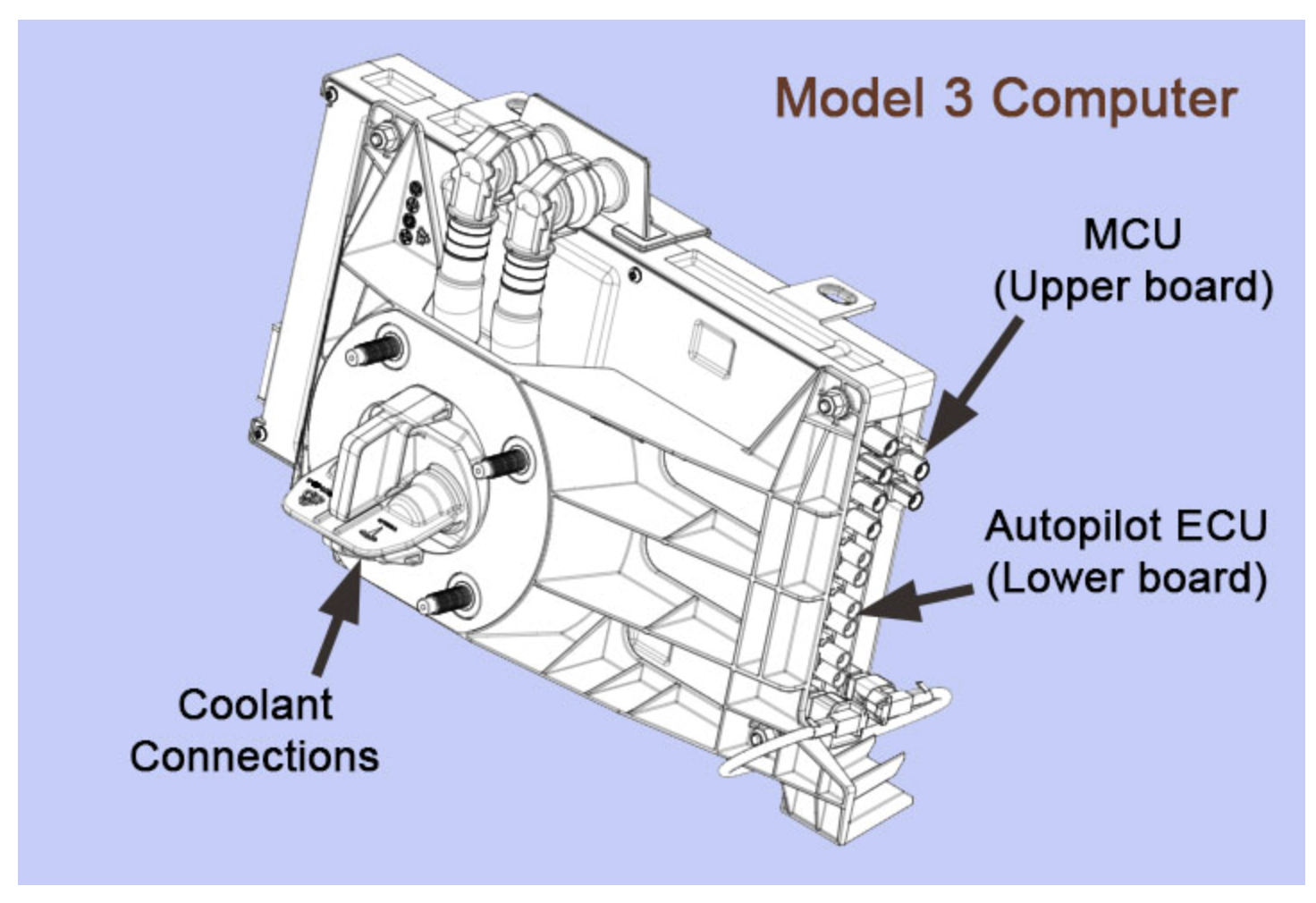 Model 3 Computer

MCU
(Upper board)

Autopilot ECU
(Lower board)

Coolant
Connections