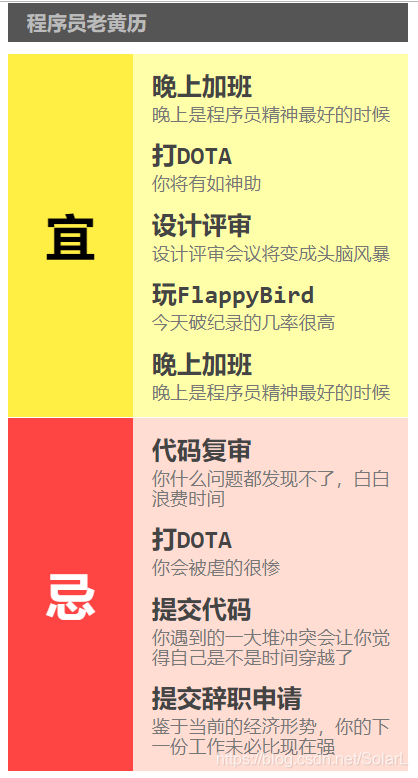 程序员老黄历

宜

晚上加班
晚上是程序员精神最好的时候

打DOTA
你将有如神助

设计评审
设计评审会议将变成头脑风暴

玩FlappyBird
今天破纪录的几率很高

晚上加班
晚上是程序员精神最好的时候

忌

代码复审
你什么问题都发现不了，白白浪费时间

打DOTA
你会被虐的很惨

提交代码
你遇到的一大堆冲突会让你觉得自己是不是时间穿越了

提交辞职申请
鉴于当前的经济形势，你的下一份工作未必比现在强

https://blog.csdn.net/SolarL