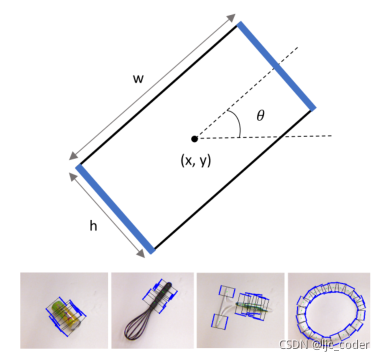 w

$\theta$

(x, y)

h

CSDN @ljc_coder