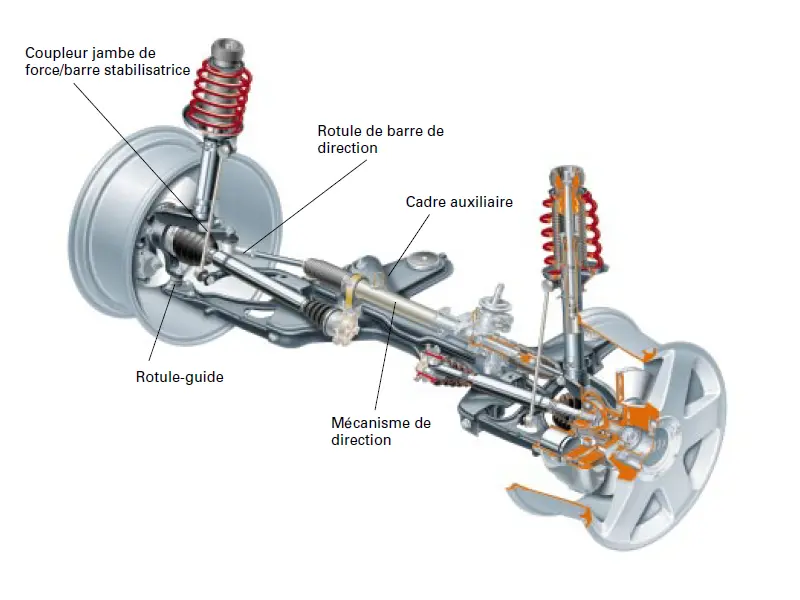 Coupleur jambe de force/barre stabilisatrice

Rotule de barre de direction

Cadre auxiliaire

Rotule-guide

Mécanisme de direction