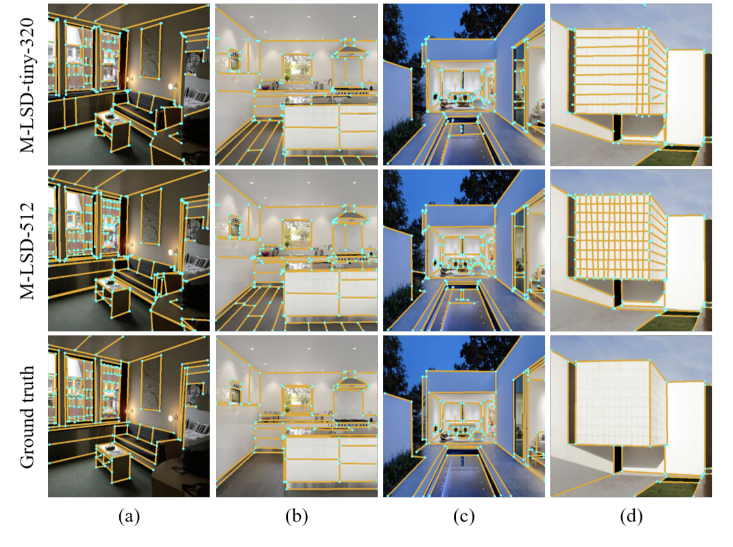 M-LSD-tiny-320

M-LSD-512

Ground truth

(a)

(b)

(c)

(d)