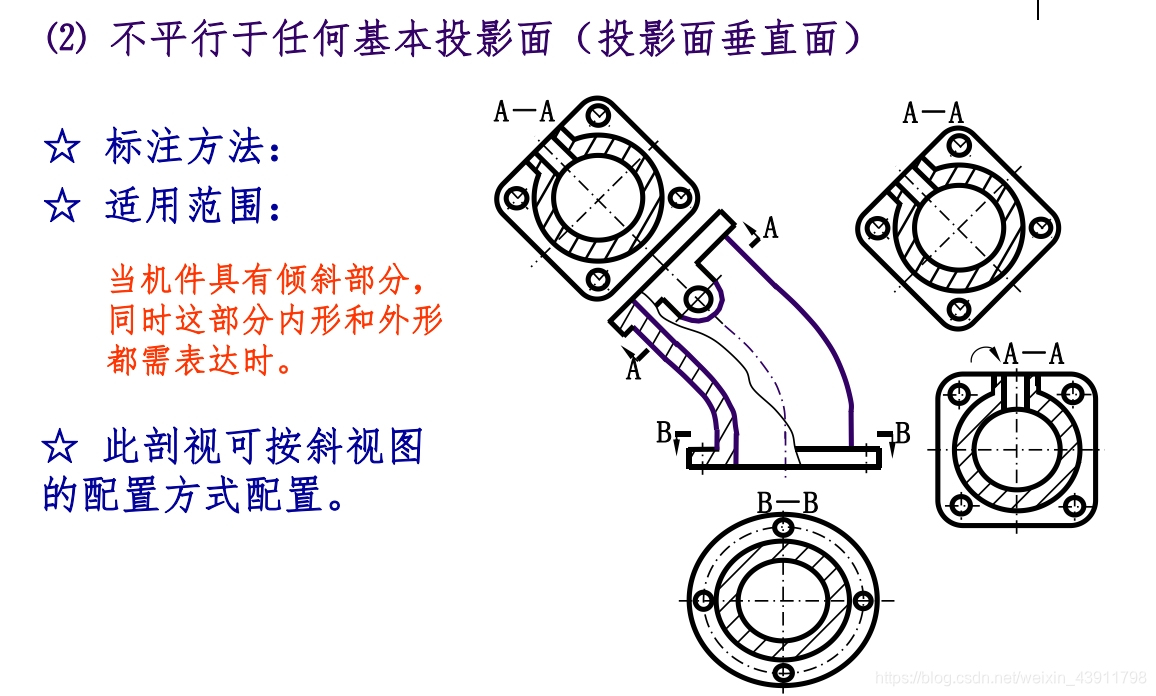 (2) 不平行于任何基本投影面（投影面垂直面）

☆ 标注方法：

☆ 适用范围：

当机件具有倾斜部分，同时这部分内形和外形都需表达时。

☆ 此剖视可按斜视图的配置方式配置。

A—A

A—A

A

A

A—A

B

B

B—B

https://blog.csdn.net/weixin_43911798