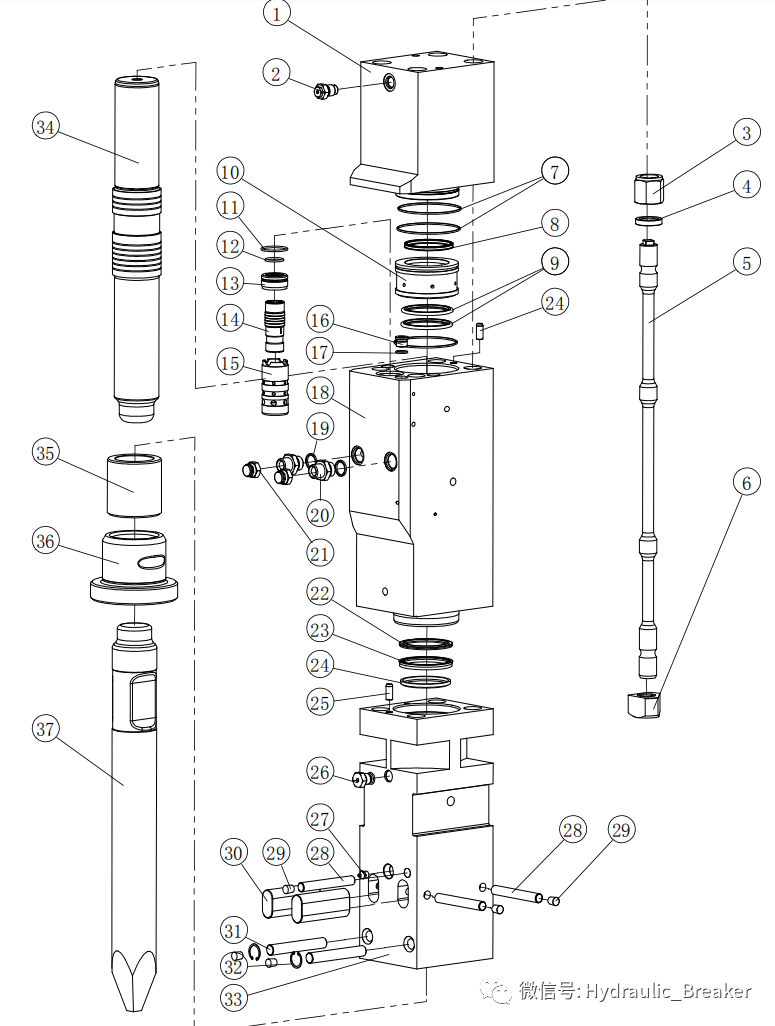 1
2
3
4
5
6
7
8
9
10
11
12
13
14
15
16
17
18
19
20
21
22
23
24
24
25
26
27
28
28
29
29
30
31
32
33
34
35
36
37
微信号: Hydraulic_Breaker