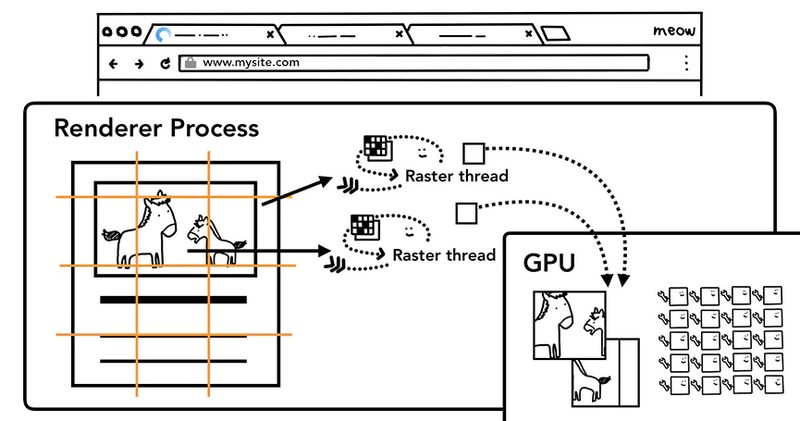 meow

www.mysite.com

Renderer Process

Raster thread

Raster thread

GPU