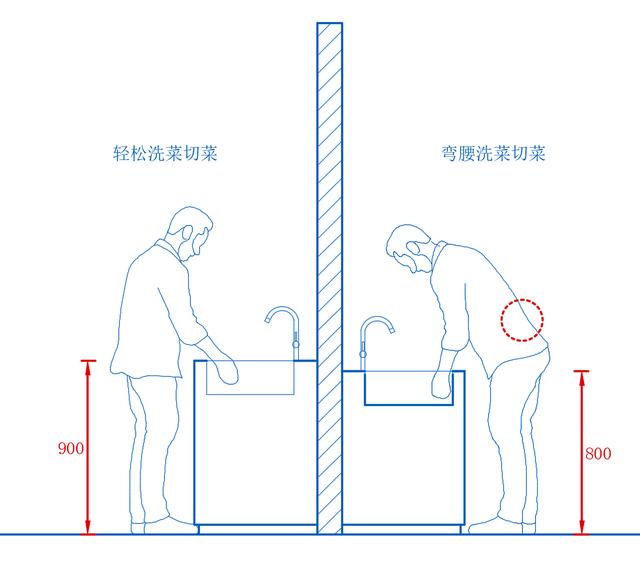 轻松洗菜切菜

弯腰洗菜切菜

900

800