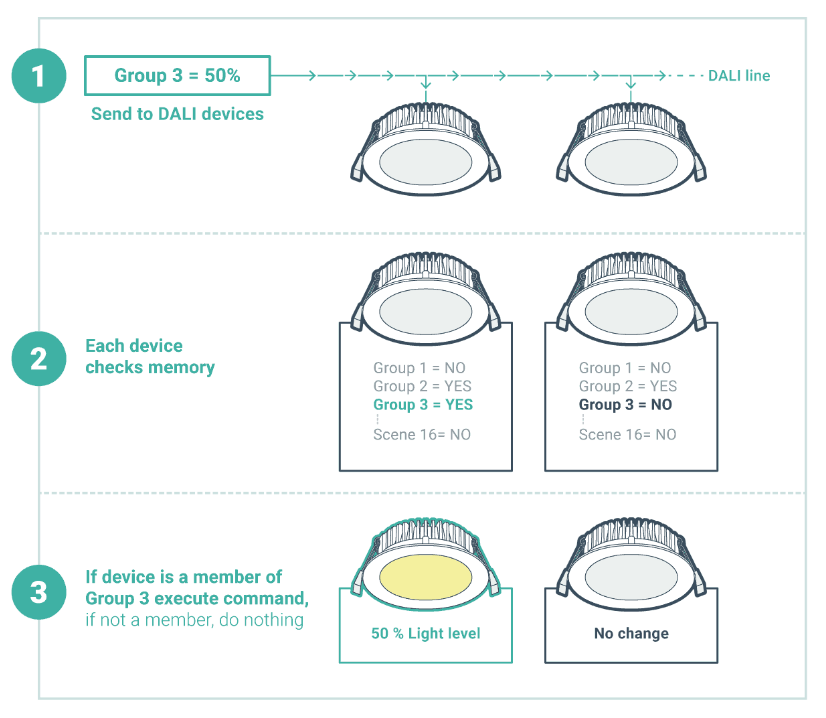 1

Group 3 = 50%

Send to DALI devices

DALI line

2

Each device checks memory

Group 1 = NO
Group 2 = YES
Group 3 = YES
Scene 16= NO

Group 1 = NO
Group 2 = YES
Group 3 = NO
Scene 16= NO

3

If device is a member of Group 3 execute command, if not a member, do nothing

50 % Light level

No change