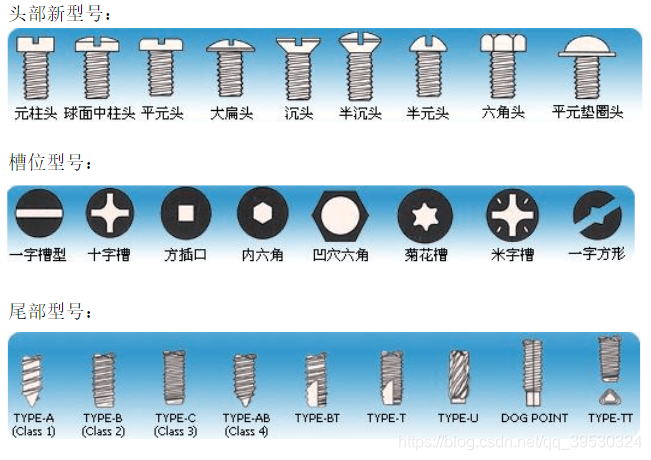 头部新型号：

元柱头 球面中柱头 平元头 大扁头 沉头 半沉头 半元头 六角头 平元垫圈头

槽位型号：

一字槽型 十字槽 方插口 内六角 凹穴六角 菊花槽 米字槽 一字方形

尾部型号：

TYPE-A (Class 1) TYPE-B (Class 2) TYPE-C (Class 3) TYPE-AB (Class 4) TYPE-BT TYPE-T TYPE-U DOG POINT TYPE-TT

https://blog.csdn.net/qq_39530324