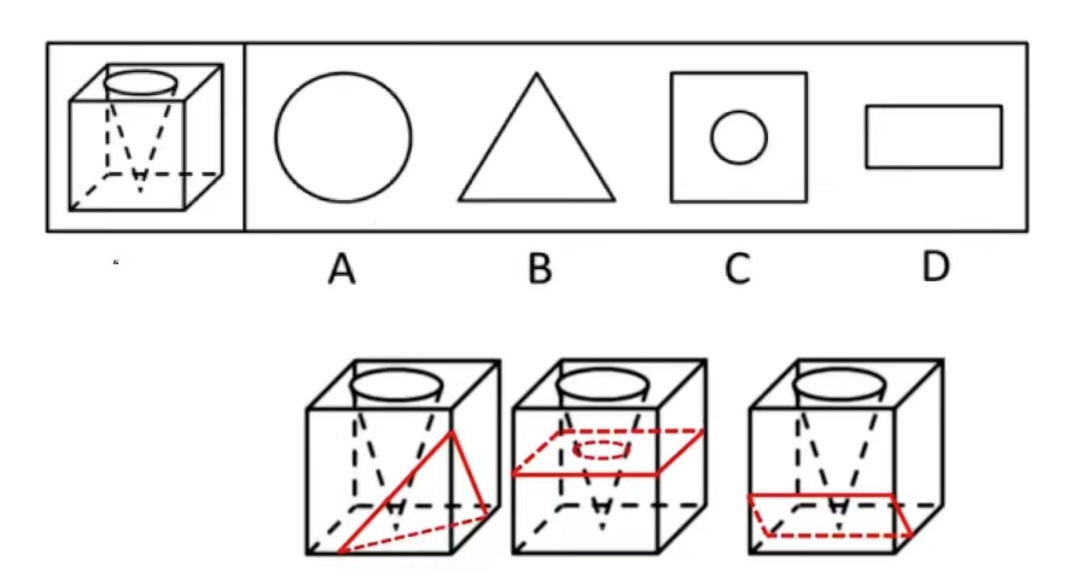 A
B
C
D