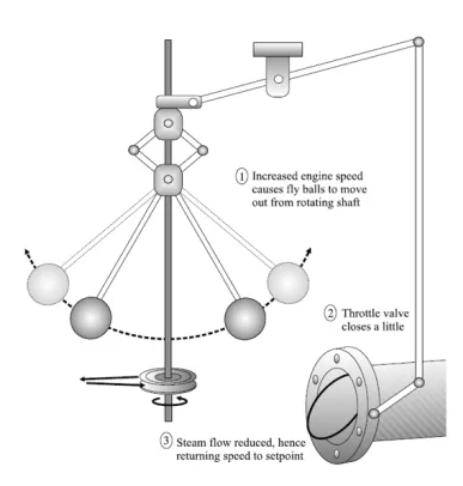 1 Increased engine speed causes fly balls to move out from rotating shaft

2 Throttle valve closes a little

3 Steam flow reduced, hence returning speed to setpoint