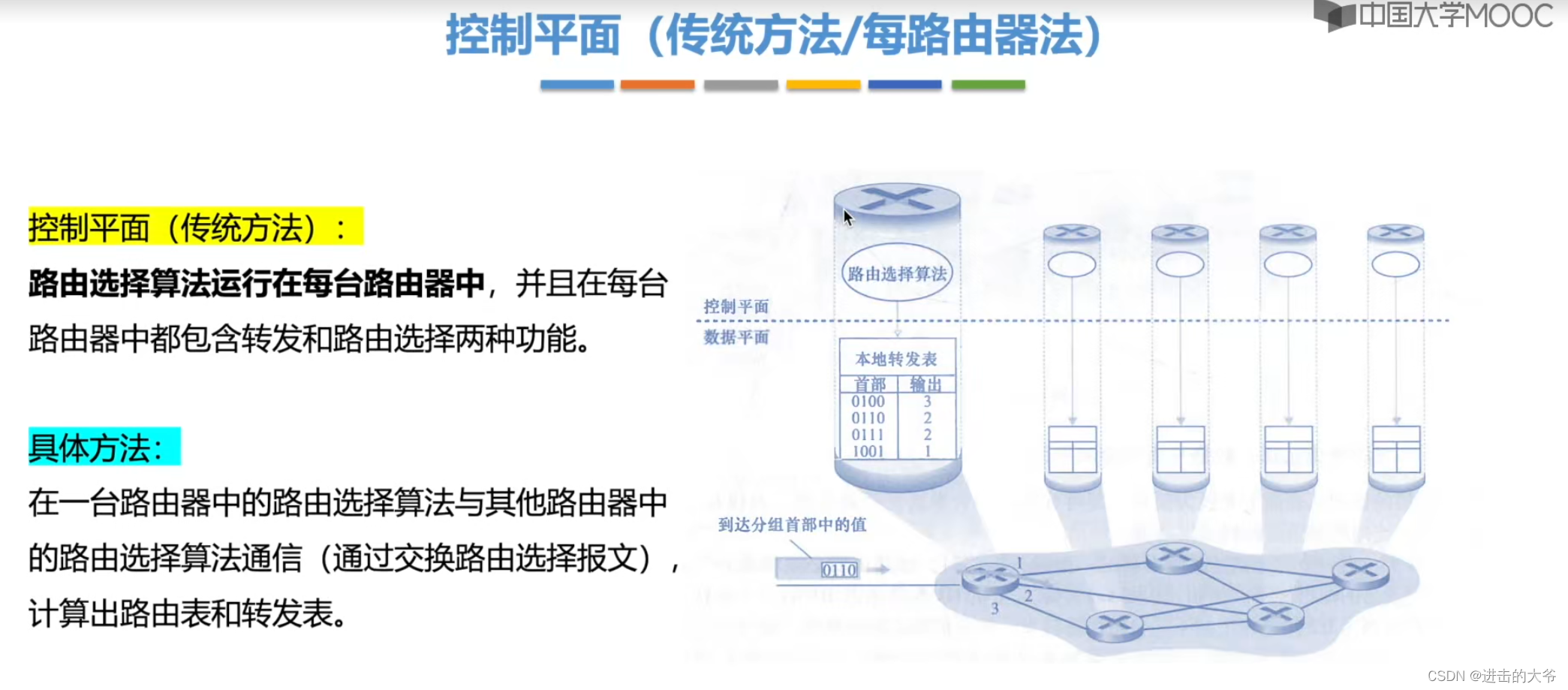 控制平面（传统方法/每路由器法）

中国大学MOOC

控制平面（传统方法）：

**路由选择算法运行在每台路由器中**，并且在每台路由器中都包含转发和路由选择两种功能。

具体方法:

在一台路由器中的路由选择算法与其他路由器中的路由选择算法通信（通过交换路由选择报文），计算出路由表和转发表。

路由选择算法

控制平面

数据平面

本地转发表

| 首部 | 输出 |
|---|---|
| 0100 | 3 |
| 0110 | 2 |
| 0111 | 2 |
| 1001 | 1 |

到达分组首部中的值

0110

1

2

3

CSDN @进击的大爷