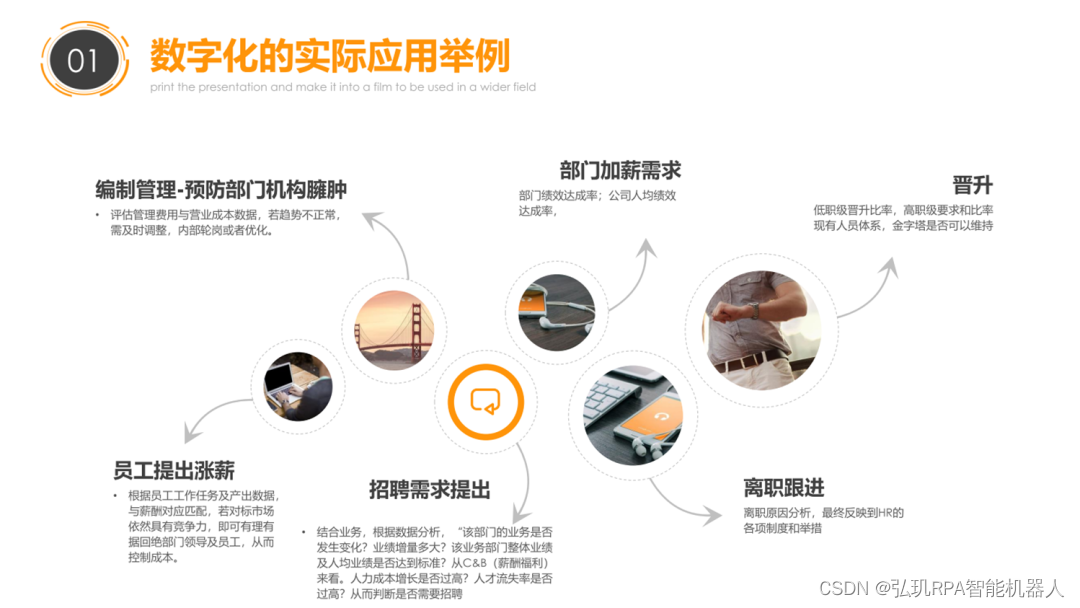 01

数字化的实际应用举例

print the presentation and make it into a film to be used in a wider field

编制管理-预防部门机构臃肿

• 评估管理费用与营业成本数据，若趋势不正常，需及时调整，内部轮岗或者优化。

部门加薪需求

部门绩效达成率；公司人均绩效达成率，

晋升

低职级晋升比率，高职级要求和比率现有人员体系，金字塔是否可以维持

员工提出涨薪

• 根据员工工作任务及产出数据，与薪酬对应匹配，若对标市场依然具有竞争力，即可有理有据回绝部门领导及员工，从而控制成本。

招聘需求提出

• 结合业务，根据数据分析，“该部门的业务是否发生变化？业绩增量多大？该业务部门整体业绩及人均业绩是否达到标准？从C&B（薪酬福利）来看。人力成本增长是否过高？人才流失率是否过高？从而判断是否需要招聘

离职跟进

离职原因分析，最终反映到HR的各项制度和举措

CSDN @弘玑RPA智能机器人