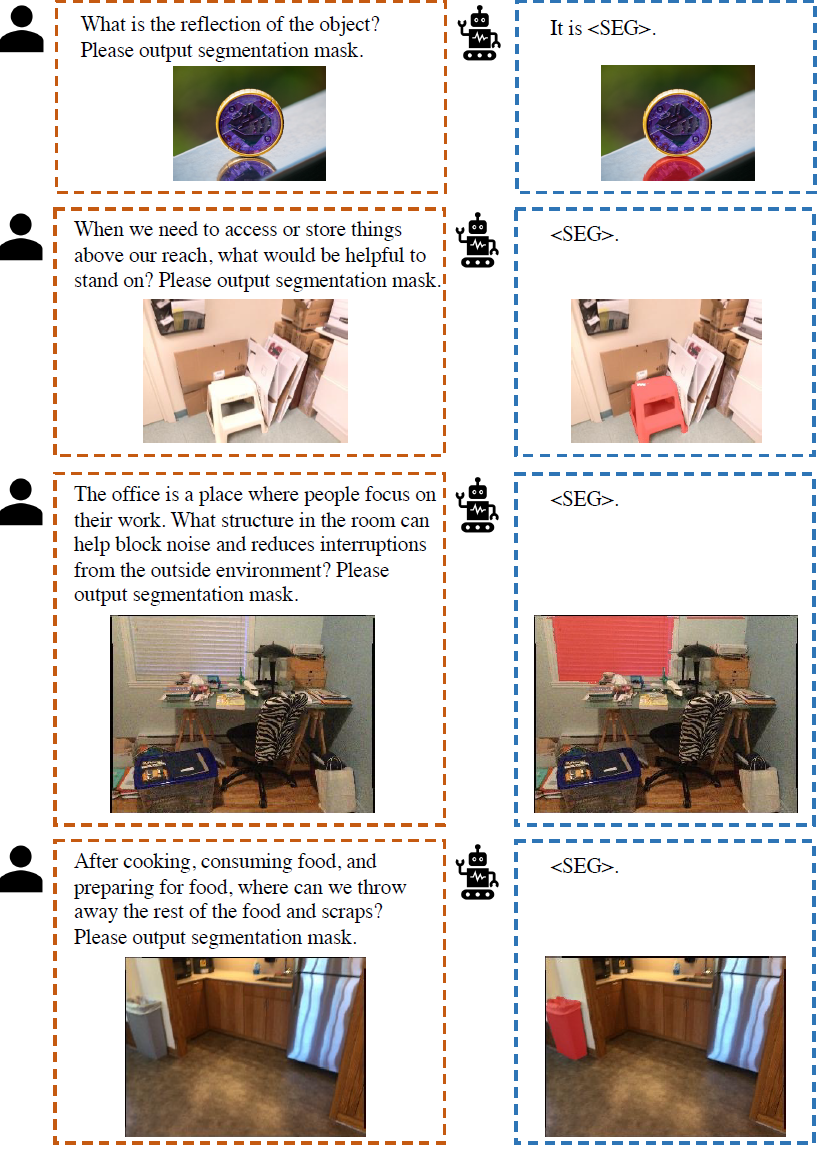 What is the reflection of the object? Please output segmentation mask.

It is <SEG>.

When we need to access or store things above our reach, what would be helpful to stand on? Please output segmentation mask.

<SEG>.

The office is a place where people focus on their work. What structure in the room can help block noise and reduces interruptions from the outside environment? Please output segmentation mask.

<SEG>.

After cooking, consuming food, and preparing for food, where can we throw away the rest of the food and scraps? Please output segmentation mask.

<SEG>.