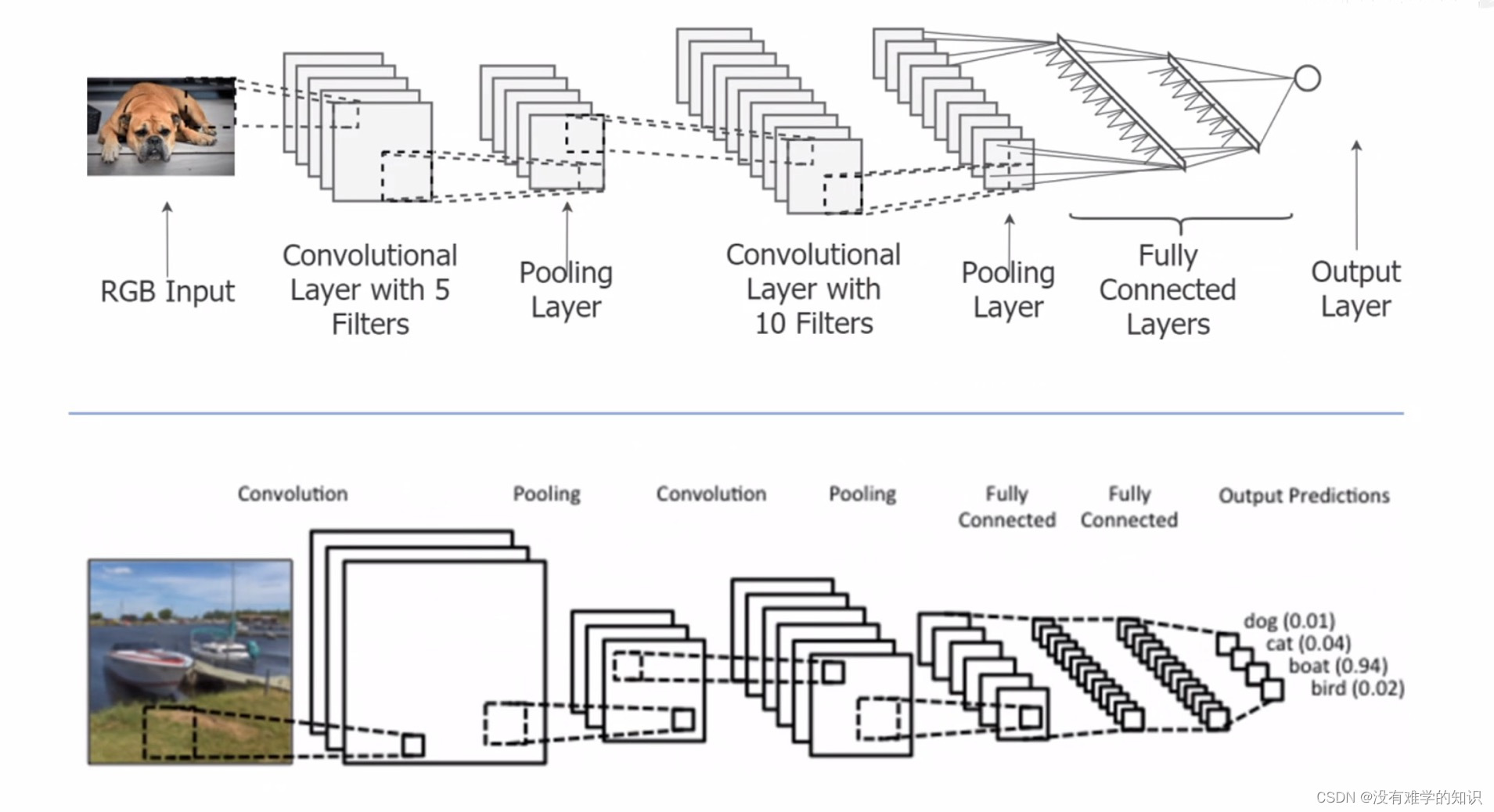 RGB Input

Convolutional Layer with 5 Filters

Pooling Layer

Convolutional Layer with 10 Filters

Pooling Layer

Fully Connected Layers

Output Layer

Convolution

Pooling

Convolution

Pooling

Fully Connected

Fully Connected

Output Predictions

dog (0.01)
cat (0.04)
boat (0.94)
bird (0.02)

CSDN @没有难学的知识