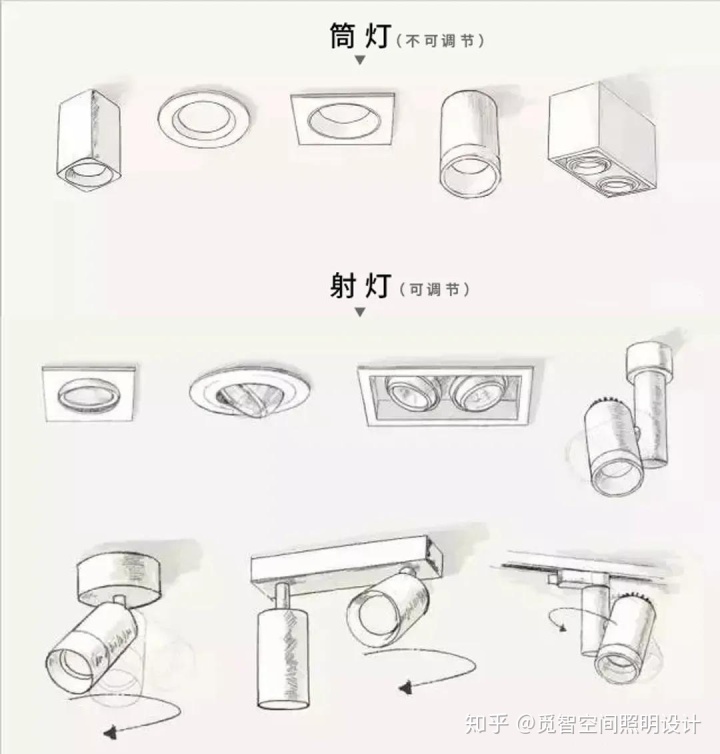 筒灯（不可调节）

射灯（可调节）

知乎 @觅智空间照明设计