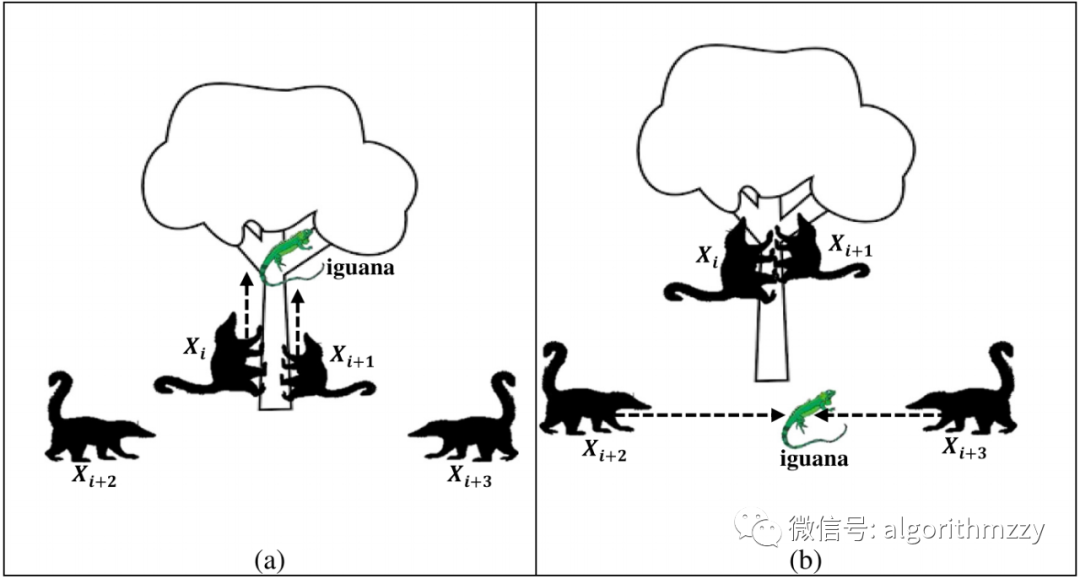 iguana

$X_i$

$X_{i+1}$

$X_{i+2}$

$X_{i+3}$

(a)

$X_i$

$X_{i+1}$

$X_{i+2}$

iguana

$X_{i+3}$

微信号: algorithmzzy

(b)