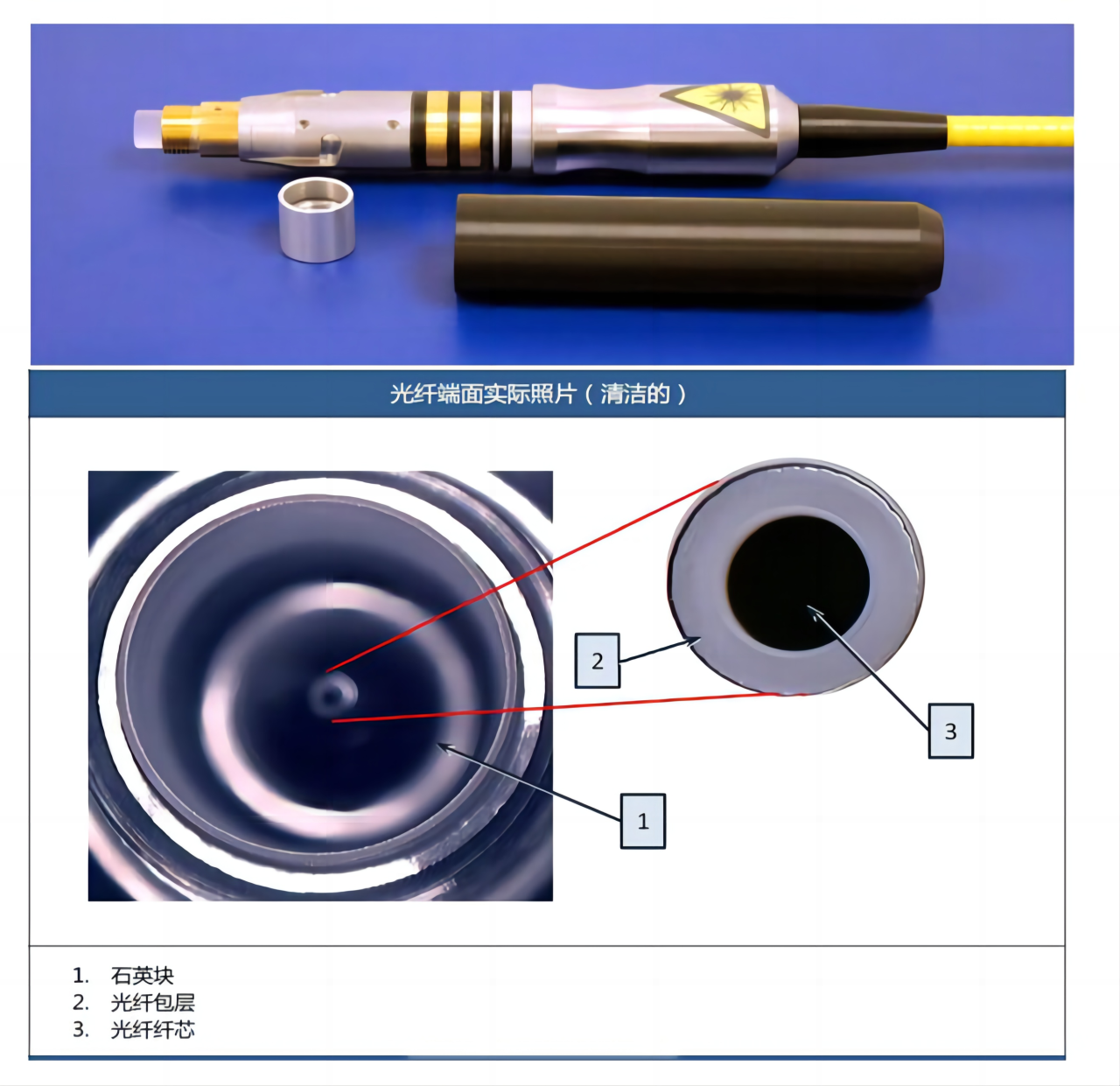 光纤端面实际照片（清洁的）

2

3

1

1. 石英块
2. 光纤包层
3. 光纤纤芯