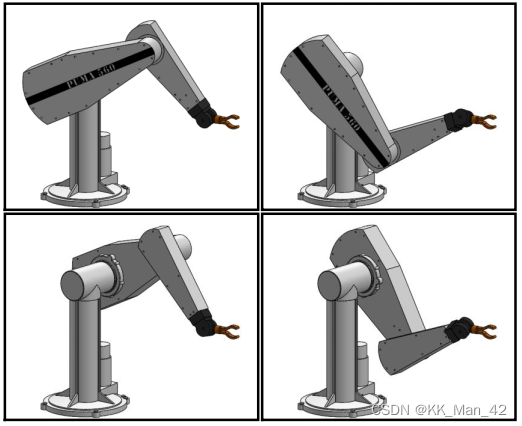 PUMA 560

PUMA 560

CSDN @KK_Man_42