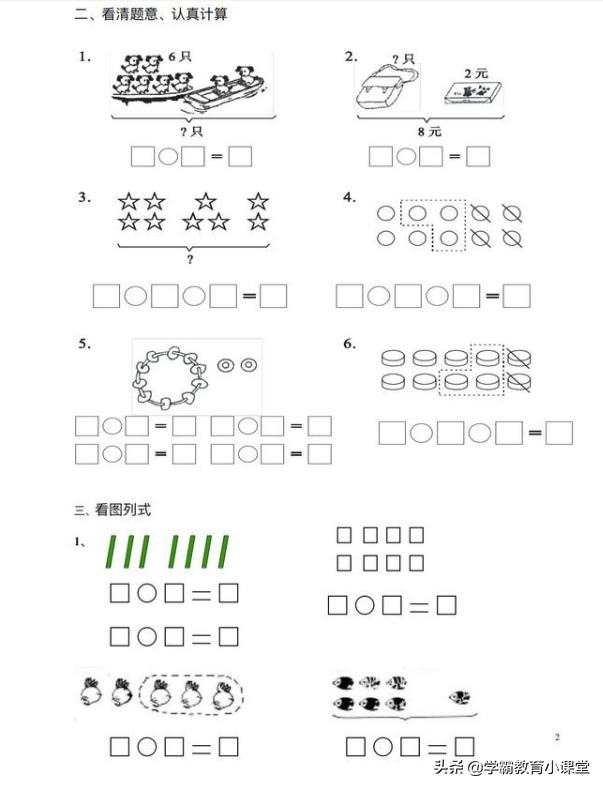 二、看清题意、认真计算

1. 6只

?只

□○□＝□

2. ?只

2元

8元

□○□＝□

3.

?

□○□○□＝□

4.

□○□○□＝□

5.

□○□＝□ □○□＝□

□○□＝□ □○□＝□

6.

□○□○□＝□

三、看图列式

1、

□○□＝□

□○□＝□

□○□＝□

□○□＝□

□○□＝□

2

头条 @学霸教育小课堂