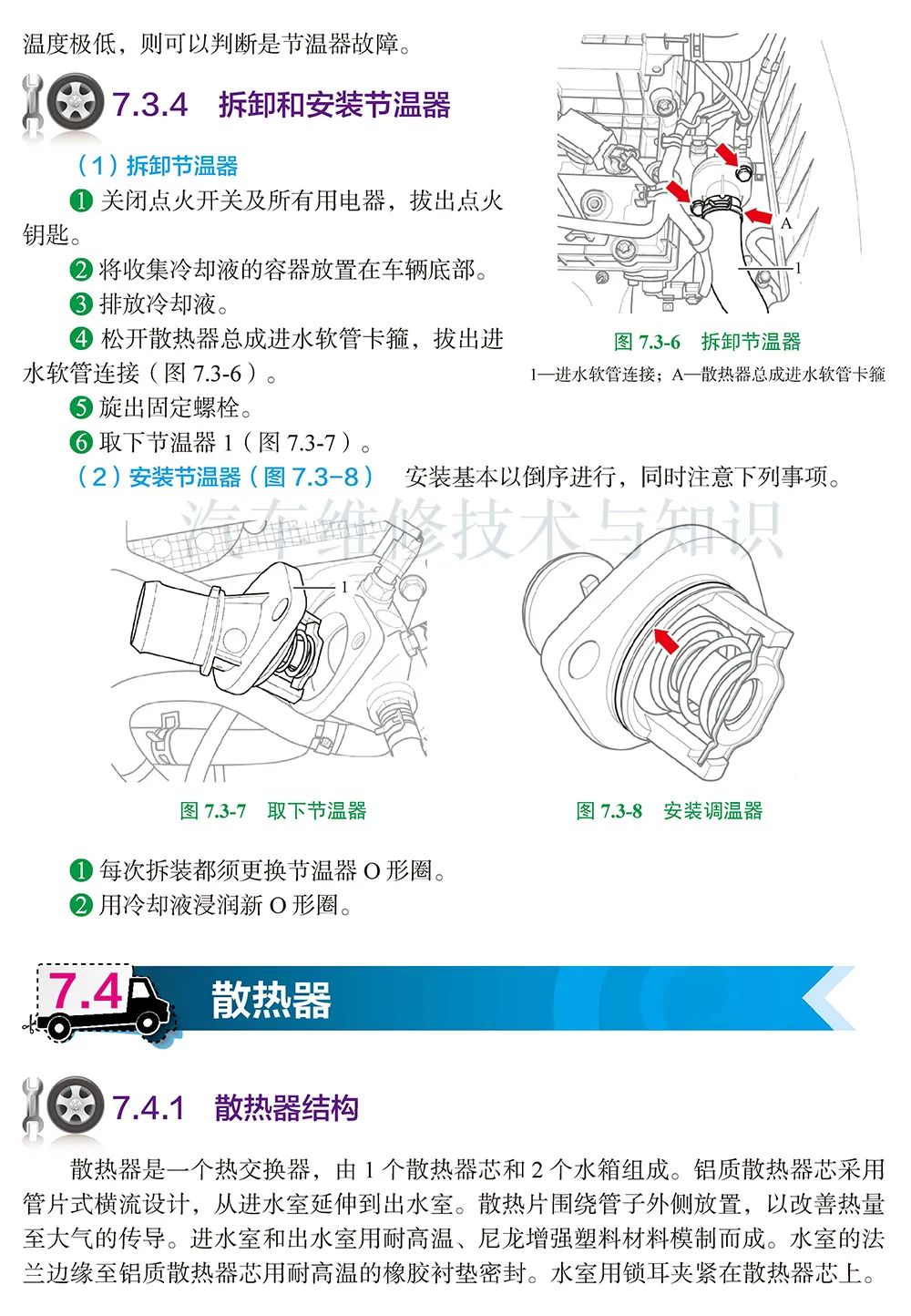 温度极低，则可以判断是节温器故障。

7.3.4 拆卸和安装节温器

（1）拆卸节温器

❶ 关闭点火开关及所有用电器，拔出点火钥匙。

❷ 将收集冷却液的容器放置在车辆底部。

❸ 排放冷却液。

❹ 松开散热器总成进水软管卡箍，拔出进水软管连接（图 7.3-6）。

❺ 旋出固定螺栓。

❻ 取下节温器 1（图 7.3-7）。

A

1

图 7.3-6 拆卸节温器

1—进水软管连接；A—散热器总成进水软管卡箍

（2）安装节温器（图 7.3-8） 安装基本以倒序进行，同时注意下列事项。

汽车维修技术与知识

1

图 7.3-7 取下节温器

图 7.3-8 安装调温器

❶ 每次拆装都须更换节温器 O 形圈。

❷ 用冷却液浸润新 O 形圈。

7.4 散热器

7.4.1 散热器结构

散热器是一个热交换器，由 1 个散热器芯和 2 个水箱组成。铝质散热器芯采用管片式横流设计，从进水室延伸到出水室。散热片围绕管子外侧放置，以改善热量至大气的传导。进水室和出水室用耐高温、尼龙增强塑料材料模制而成。水室的法兰边缘至铝质散热器芯用耐高温的橡胶衬垫密封。水室用锁耳夹紧在散热器芯上。