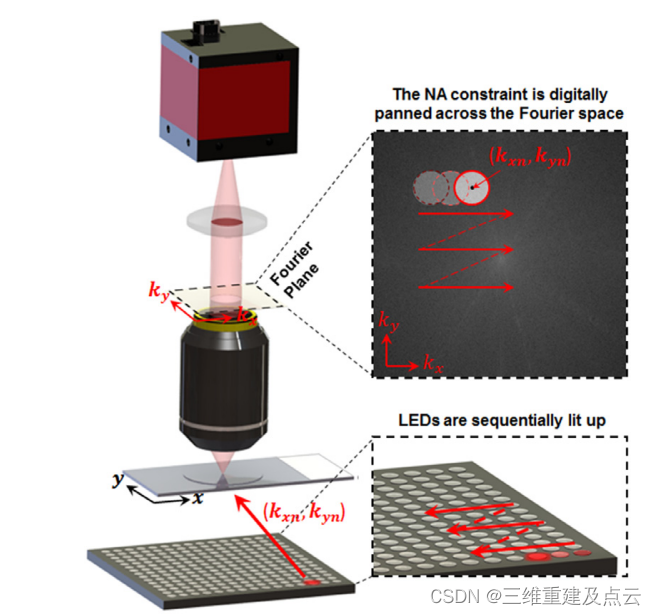 The NA constraint is digitally panned across the Fourier space

$(k_{xn}, k_{yn})$

Fourier Plane

$k_y$

$k_x$

$k_y$

$k_x$

LEDs are sequentially lit up

$y$

$x$

$(k_{xn}, k_{yn})$

CSDN @三维重建及点云