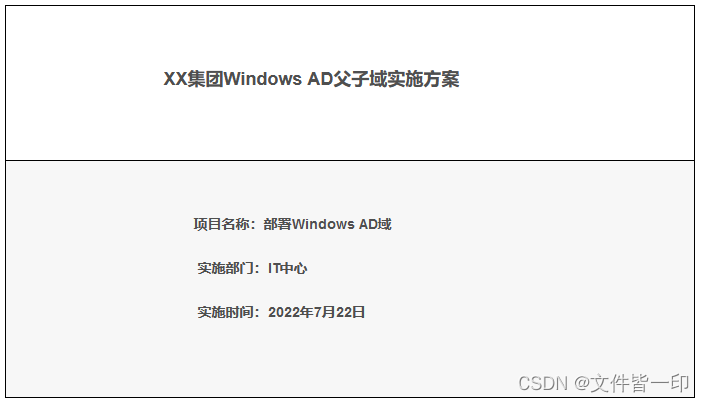 XX集团Windows AD父子域实施方案

项目名称：部署Windows AD域

实施部门：IT中心

实施时间：2022年7月22日

CSDN @文件皆一印