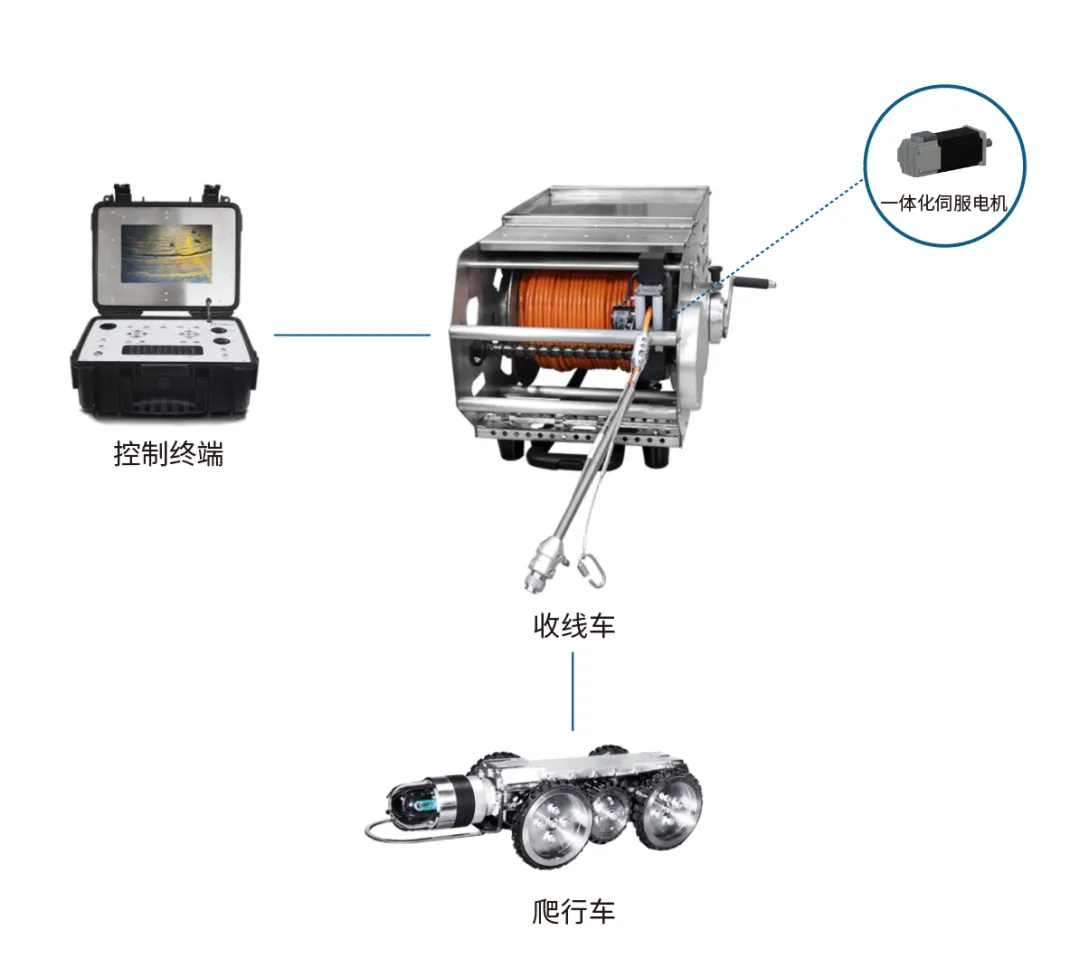 一体化伺服电机

控制终端

收线车

爬行车