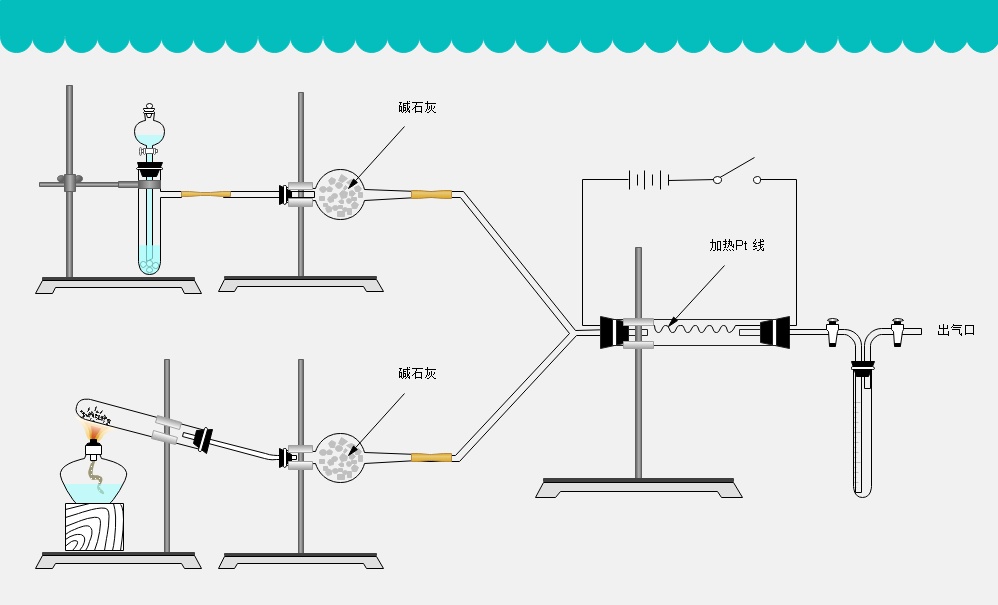 碱石灰

加热Pt 线

出气口

碱石灰