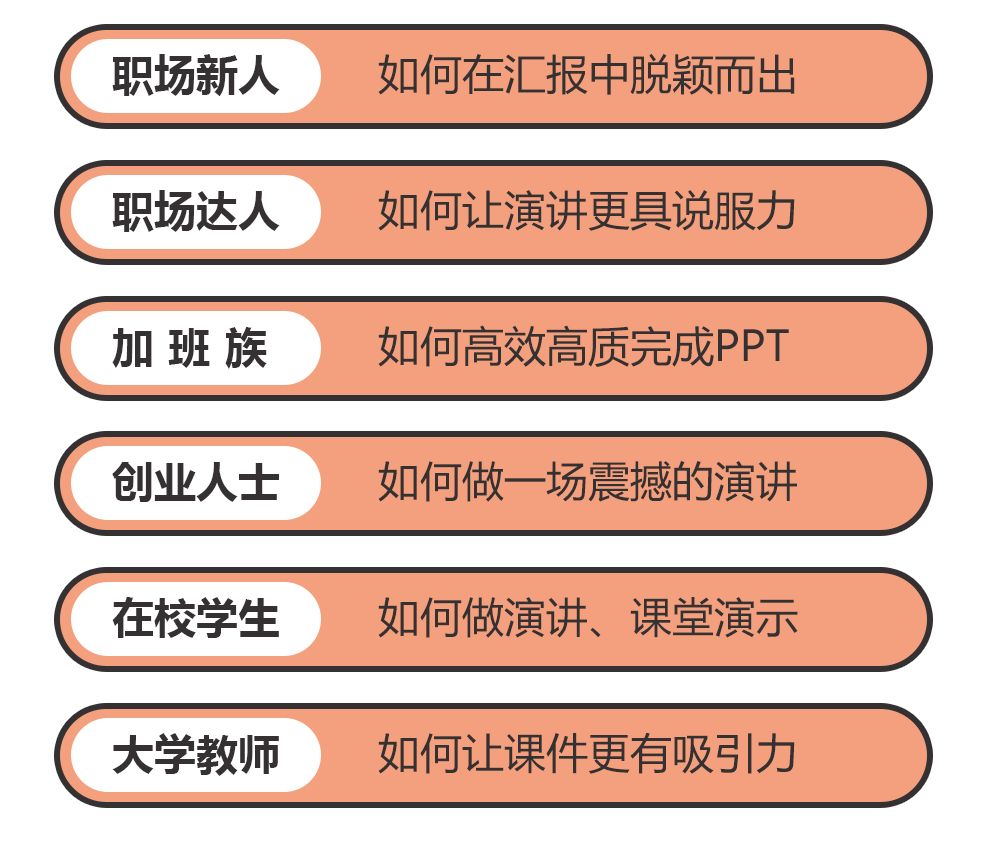 职场新人 如何在汇报中脱颖而出

职场达人 如何让演讲更具说服力

加 班 族 如何高效高质完成PPT

创业人士 如何做一场震撼的演讲

在校学生 如何做演讲、课堂演示

大学教师 如何让课件更有吸引力