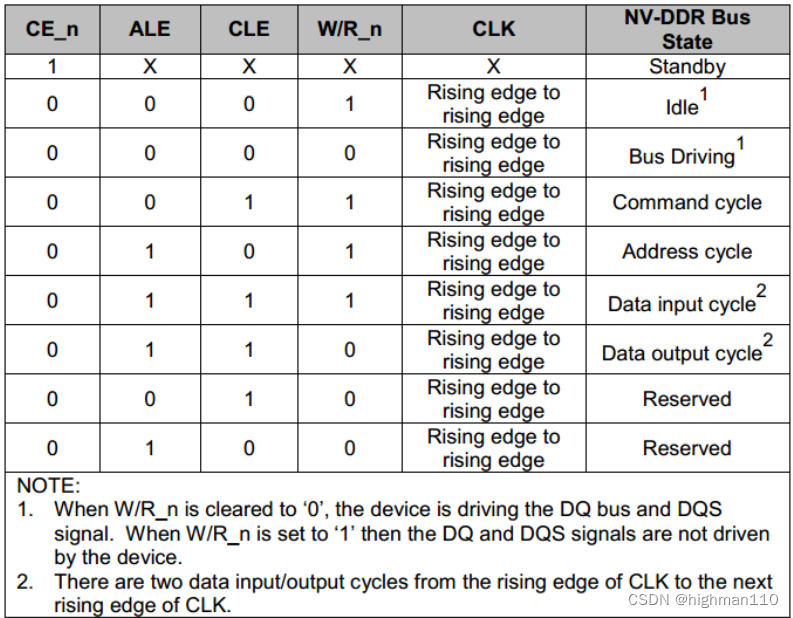 | CE_n | ALE | CLE | W/R_n | CLK | NV-DDR Bus State |
|---|---|---|---|---|---|
| 1 | X | X | X | X | Standby |
| 0 | 0 | 0 | 1 | Rising edge to rising edge | Idle$^1$ |
| 0 | 0 | 0 | 0 | Rising edge to rising edge | Bus Driving$^1$ |
| 0 | 0 | 1 | 1 | Rising edge to rising edge | Command cycle |
| 0 | 1 | 0 | 1 | Rising edge to rising edge | Address cycle |
| 0 | 1 | 1 | 1 | Rising edge to rising edge | Data input cycle$^2$ |
| 0 | 1 | 1 | 0 | Rising edge to rising edge | Data output cycle$^2$ |
| 0 | 0 | 1 | 0 | Rising edge to rising edge | Reserved |
| 0 | 1 | 0 | 0 | Rising edge to rising edge | Reserved |

NOTE:
1. When W/R_n is cleared to ‘0’, the device is driving the DQ bus and DQS signal. When W/R_n is set to ‘1’ then the DQ and DQS signals are not driven by the device.
2. There are two data input/output cycles from the rising edge of CLK to the next rising edge of CLK.

CSDN @highman110