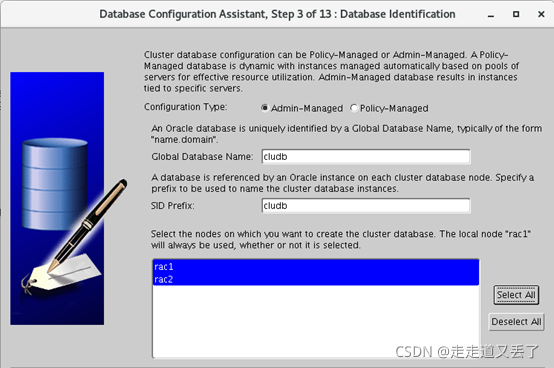 Database Configuration Assistant, Step 3 of 13 : Database Identification

Cluster database configuration can be Policy-Managed or Admin-Managed. A Policy-Managed database is dynamic with instances managed automatically based on pools of servers for effective resource utilization. Admin-Managed database results in instances tied to specific servers.

Configuration Type: Admin-Managed Policy-Managed

An Oracle database is uniquely identified by a Global Database Name, typically of the form "name.domain".

Global Database Name: cludb

A database is referenced by an Oracle instance on each cluster database node. Specify a prefix to be used to name the cluster database instances.

SID Prefix: cludb

Select the nodes on which you want to create the cluster database. The local node "rac1" will always be used, whether or not it is selected.

rac1
rac2

Select All

Deselect All

CSDN @走走道又丢了