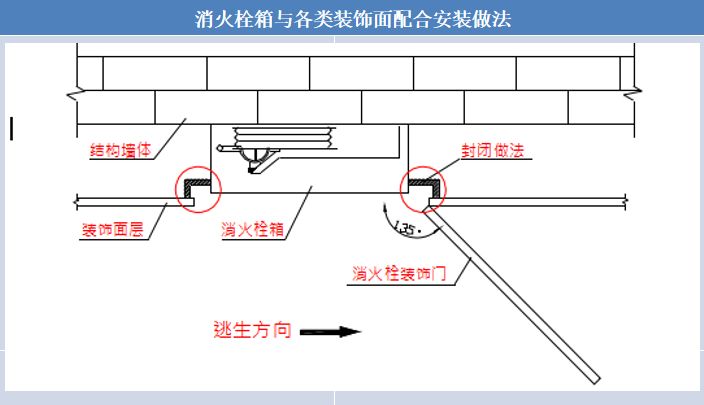 消火栓箱与各类装饰面配合安装做法

结构墙体

封闭做法

装饰面层

消火栓箱

135°

消火栓装饰门

逃生方向