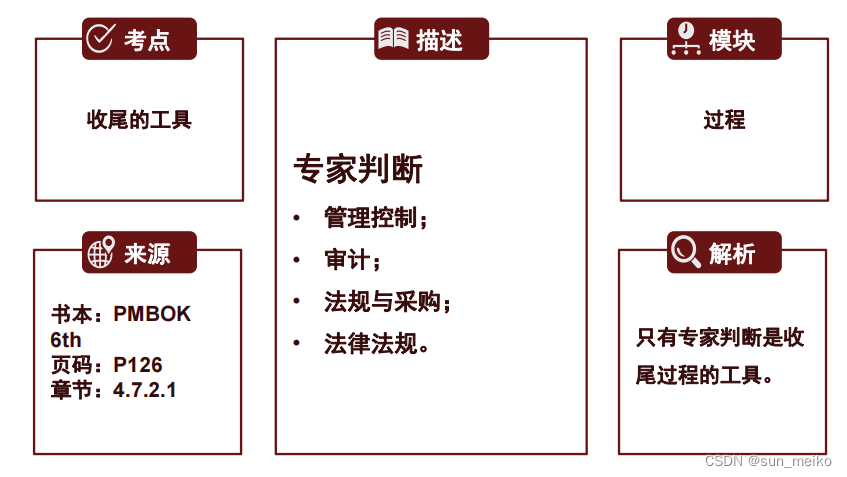 考点

收尾的工具

来源

书本：PMBOK 6th
页码：P126
章节：4.7.2.1

描述

专家判断

• 管理控制；
• 审计；
• 法规与采购；
• 法律法规。

模块

过程

解析

只有专家判断是收尾过程的工具。

CSDN @sun_meiko