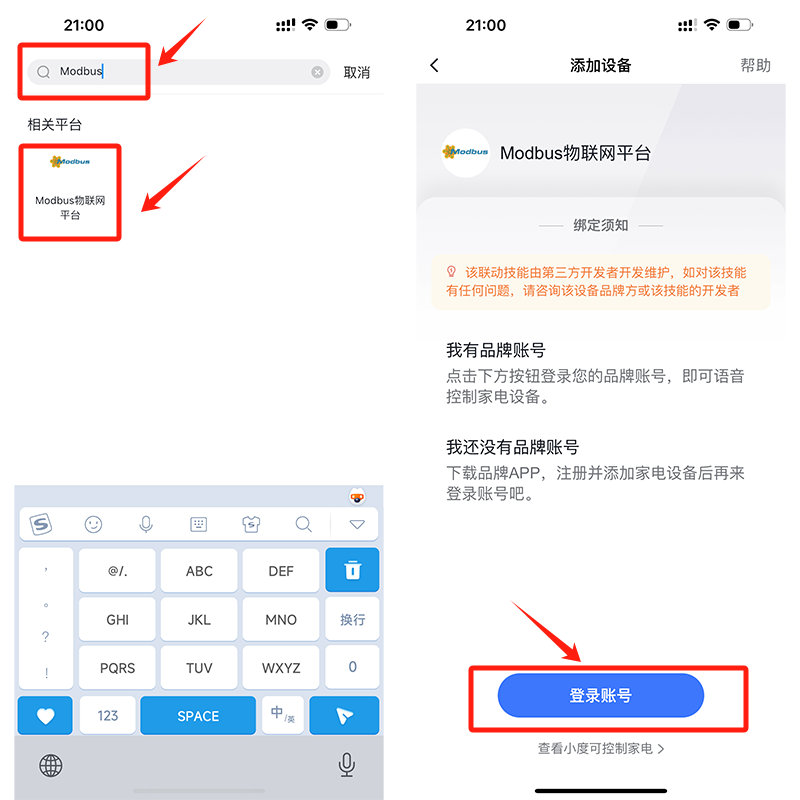 21:00

Modbus

取消

相关平台

Modbus

Modbus物联网平台

, 。 ? !

@/. ABC DEF

GHI JKL MNO 换行

PQRS TUV WXYZ 0

123 SPACE 中/英

21:00

添加设备

帮助

Modbus

Modbus物联网平台

绑定须知

该联动技能由第三方开发者开发维护，如对该技能有任何问题，请咨询该设备品牌方或该技能的开发者

我有品牌账号

点击下方按钮登录您的品牌账号，即可语音控制家电设备。

我还没有品牌账号

下载品牌APP，注册并添加家电设备后再来登录账号吧。

登录账号

查看小度可控制家电 >