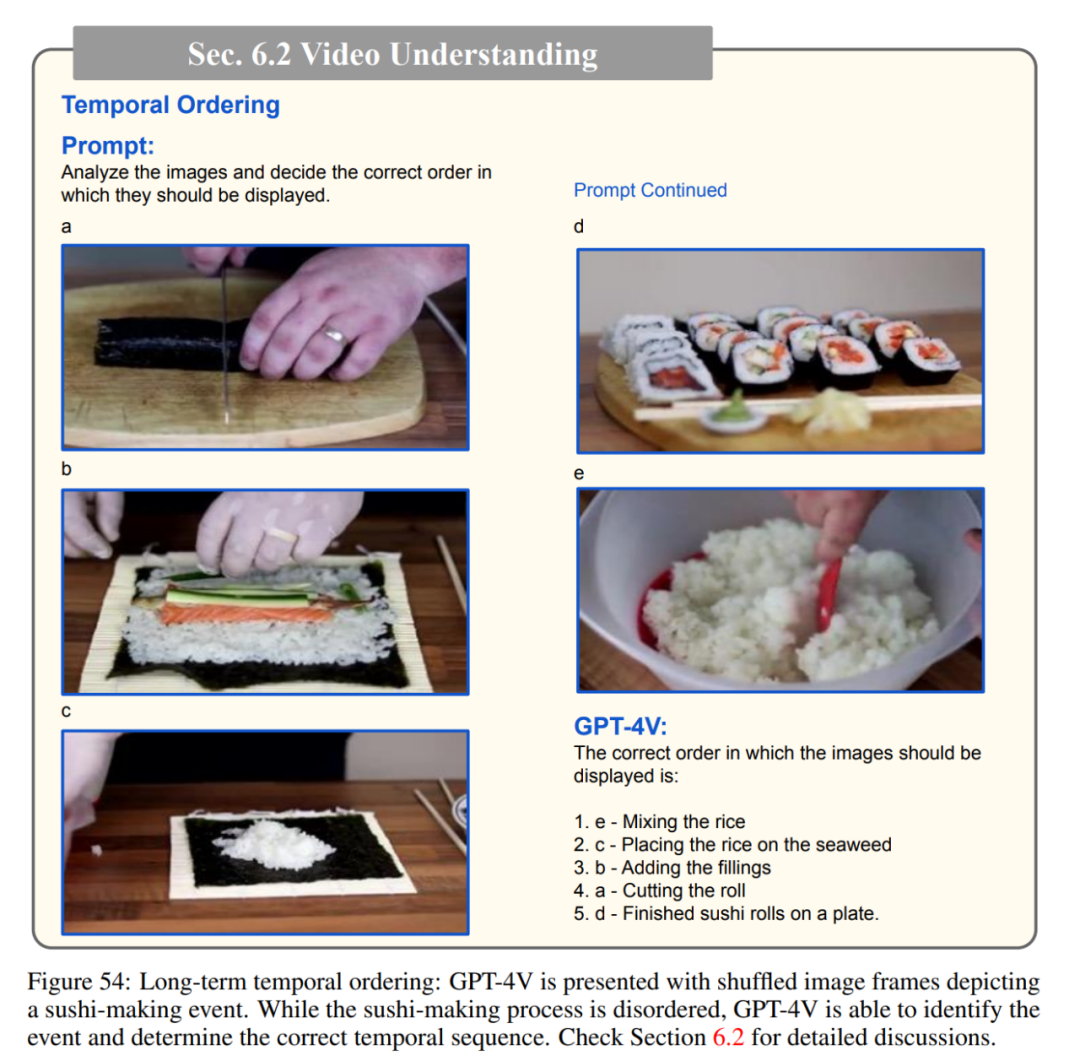 Sec. 6.2 Video Understanding

Temporal Ordering

Prompt:
Analyze the images and decide the correct order in which they should be displayed.

a

b

c

Prompt Continued

d

e

GPT-4V:
The correct order in which the images should be displayed is:

1. e - Mixing the rice
2. c - Placing the rice on the seaweed
3. b - Adding the fillings
4. a - Cutting the roll
5. d - Finished sushi rolls on a plate.

Figure 54: Long-term temporal ordering: GPT-4V is presented with shuffled image frames depicting a sushi-making event. While the sushi-making process is disordered, GPT-4V is able to identify the event and determine the correct temporal sequence. Check Section 6.2 for detailed discussions.