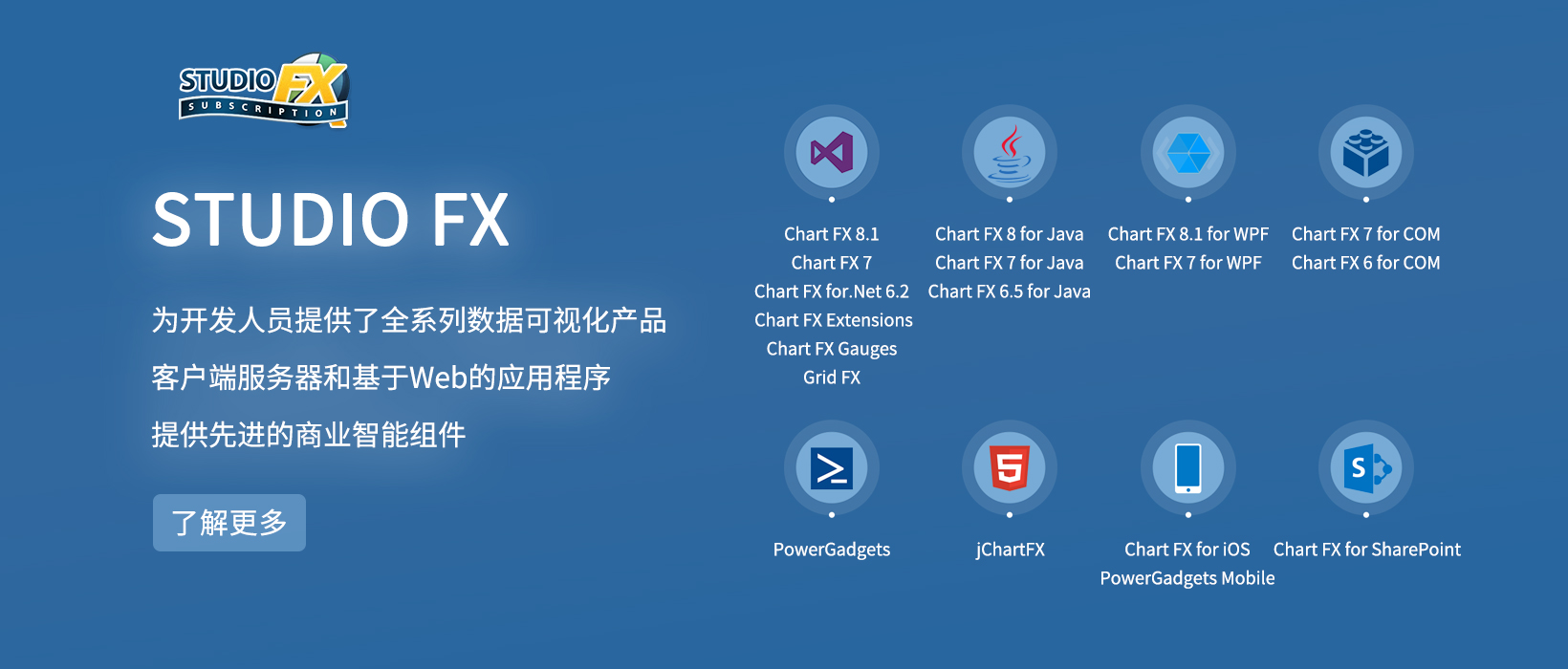 STUDIO FX
SUBSCRIPTION

STUDIO FX

为开发人员提供了全系列数据可视化产品

客户端服务器和基于Web的应用程序

提供先进的商业智能组件

了解更多

Chart FX 8.1
Chart FX 7
Chart FX for.Net 6.2
Chart FX Extensions
Chart FX Gauges
Grid FX

Chart FX 8 for Java
Chart FX 7 for Java
Chart FX 6.5 for Java

Chart FX 8.1 for WPF
Chart FX 7 for WPF

Chart FX 7 for COM
Chart FX 6 for COM

PowerGadgets

jChartFX

Chart FX for iOS
PowerGadgets Mobile

Chart FX for SharePoint