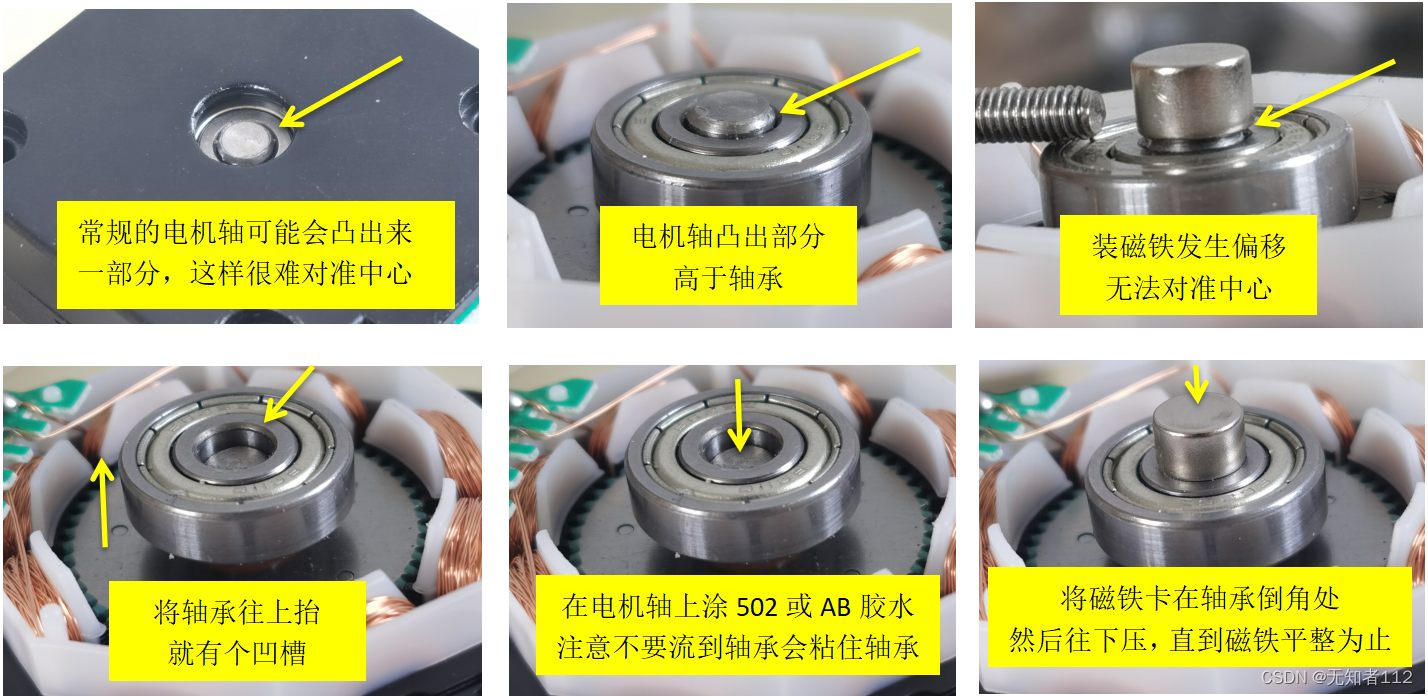 常规的电机轴可能会凸出来一部分，这样很难对准中心

电机轴凸出部分高于轴承

装磁铁发生偏移无法对准中心

将轴承往上抬就有个凹槽

在电机轴上涂 502 或 AB 胶水注意不要流到轴承会粘住轴承

将磁铁卡在轴承倒角处然后往下压，直到磁铁平整为止

CSDN @无知者112