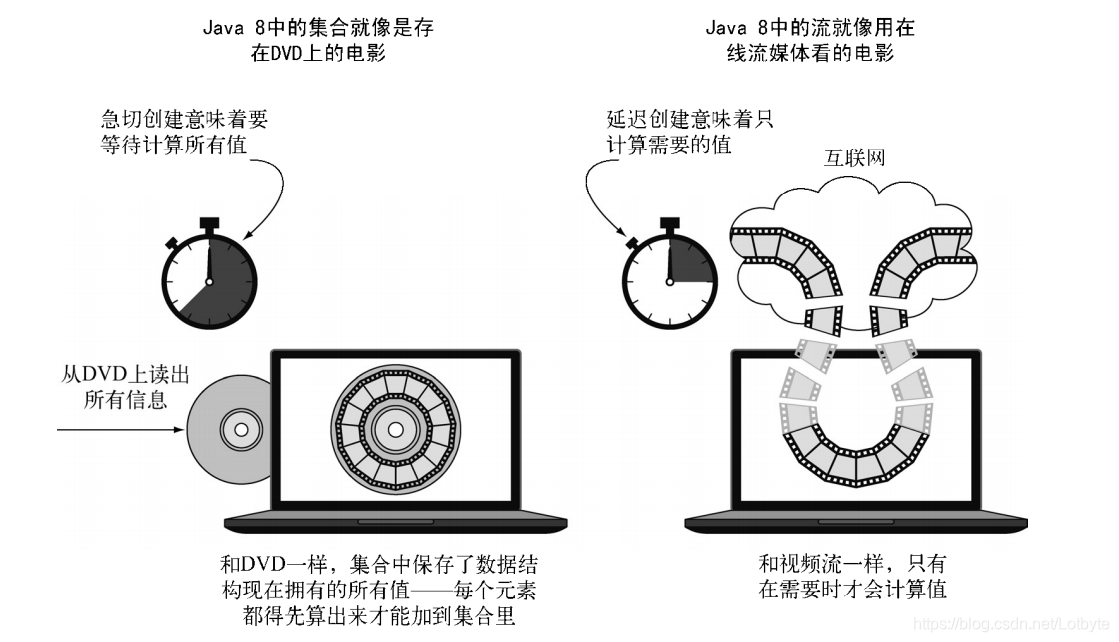 Java 8中的集合就像是存在DVD上的电影

急切创建意味着要等待计算所有值

从DVD上读出所有信息

和DVD一样，集合中保存了数据结构现在拥有的所有值——每个元素都得先算出来才能加到集合里

Java 8中的流就像用在线流媒体看的电影

延迟创建意味着只计算需要的值

互联网

和视频流一样，只有在需要时才会计算值

https://blog.csdn.net/Lotbyte