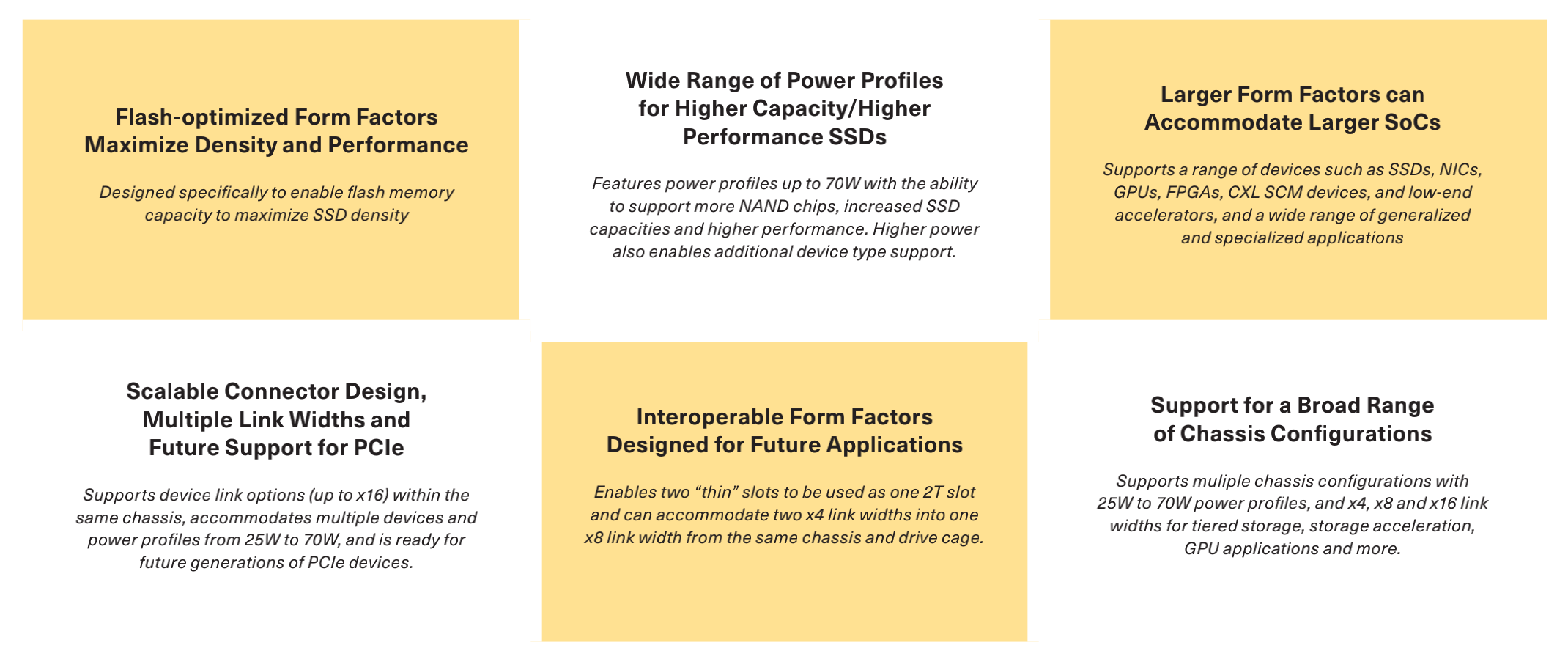 Flash-optimized Form Factors
Maximize Density and Performance

Designed specifically to enable flash memory capacity to maximize SSD density

Wide Range of Power Profiles
for Higher Capacity/Higher
Performance SSDs

Features power profiles up to 70W with the ability to support more NAND chips, increased SSD capacities and higher performance. Higher power also enables additional device type support.

Larger Form Factors can
Accommodate Larger SoCs

Supports a range of devices such as SSDs, NICs, GPUs, FPGAs, CXL SCM devices, and low-end accelerators, and a wide range of generalized and specialized applications

Scalable Connector Design,
Multiple Link Widths and
Future Support for PCIe

Supports device link options (up to x16) within the same chassis, accommodates multiple devices and power profiles from 25W to 70W, and is ready for future generations of PCIe devices.

Interoperable Form Factors
Designed for Future Applications

Enables two "thin" slots to be used as one 2T slot and can accommodate two x4 link widths into one x8 link width from the same chassis and drive cage.

Support for a Broad Range
of Chassis Configurations

Supports muliple chassis configurations with 25W to 70W power profiles, and x4, x8 and x16 link widths for tiered storage, storage acceleration, GPU applications and more.