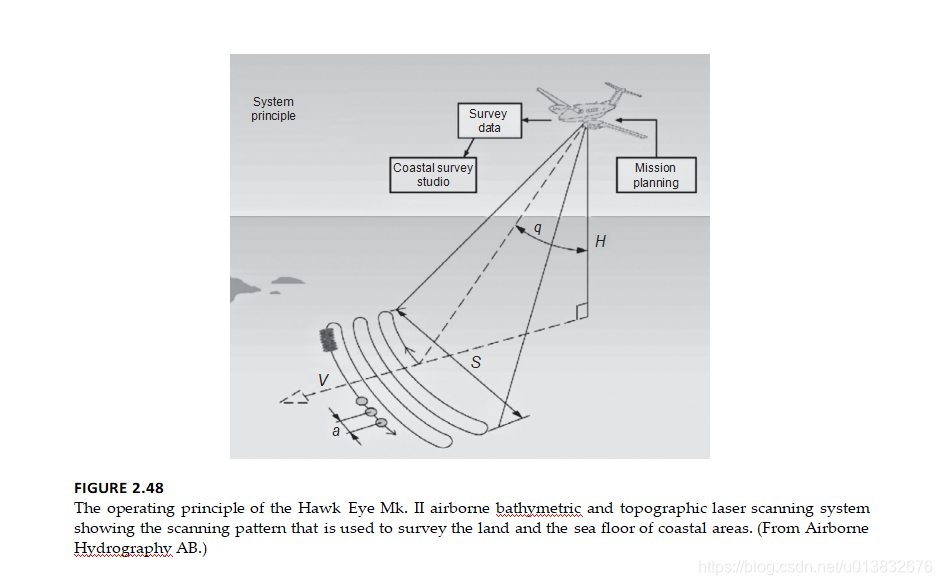 System principle

Survey data

Coastal survey studio

Mission planning

q

H

S

V

a

FIGURE 2.48
The operating principle of the Hawk Eye Mk. II airborne bathymetric and topographic laser scanning system showing the scanning pattern that is used to survey the land and the sea floor of coastal areas. (From Airborne Hydrography AB.)

https://blog.csdn.net/u013832676